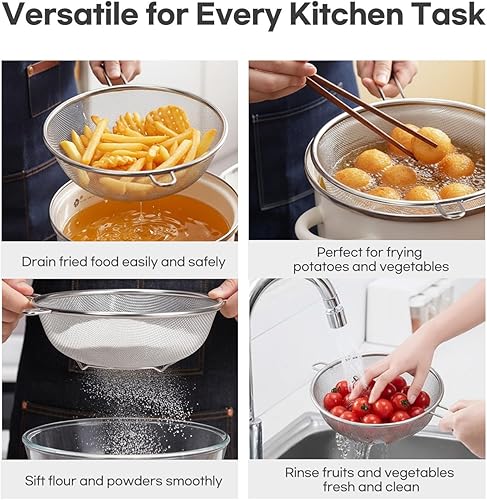 Versatile for Every Kitchen Task

Drain fried food easily and safely

Perfect for frying potatoes and vegetables

Sift flour and powders smoothly

Rinse fruits and vegetables fresh and clean