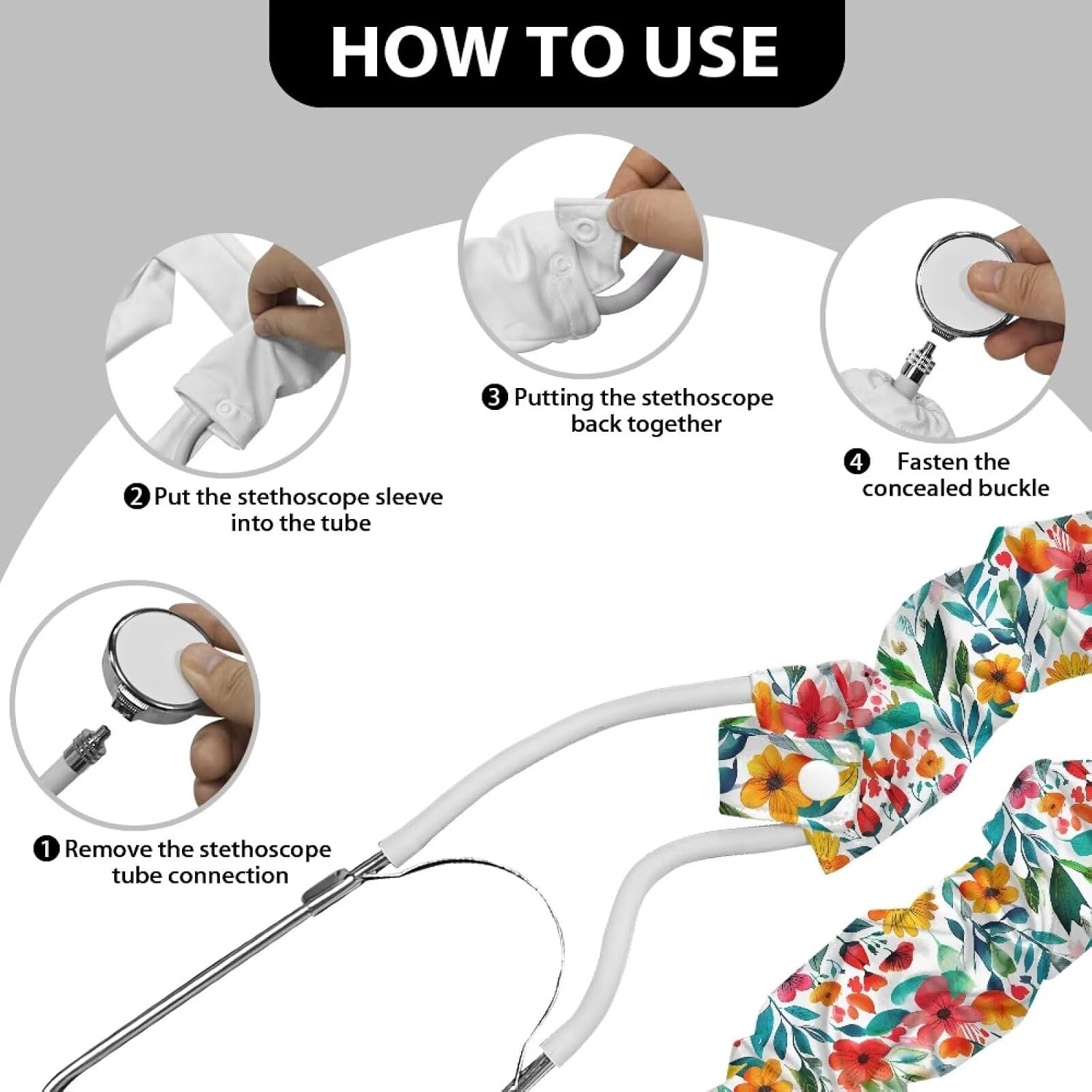 HOW TO USE

❶ Remove the stethoscope tube connection

❷ Put the stethoscope sleeve into the tube

❸ Putting the stethoscope back together

❹ Fasten the concealed buckle