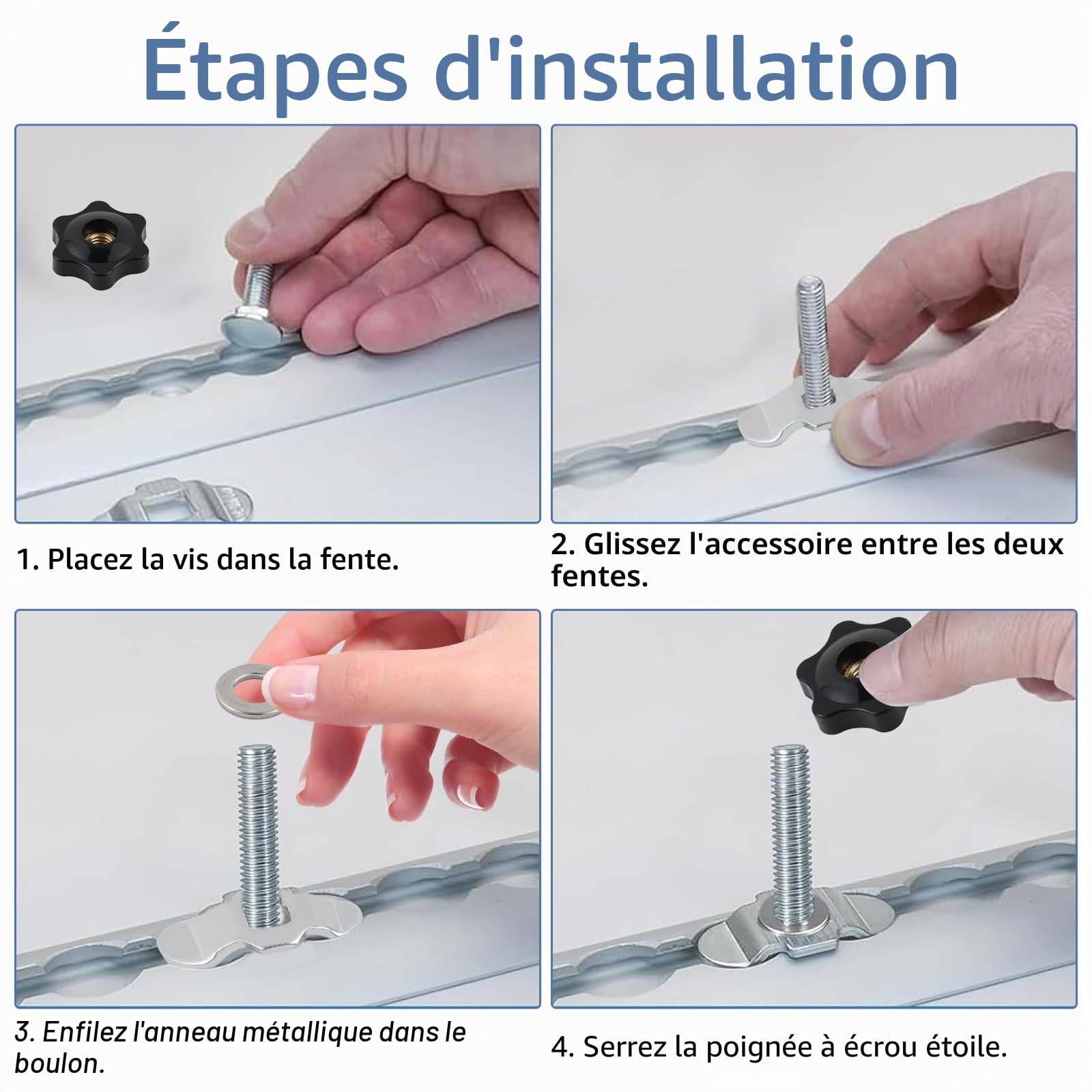 Étapes d'installation

1. Placez la vis dans la fente.

2. Glissez l'accessoire entre les deux fentes.

3. Enfilez l'anneau métallique dans le boulon.

4. Serrez la poignée à écrou étoile.