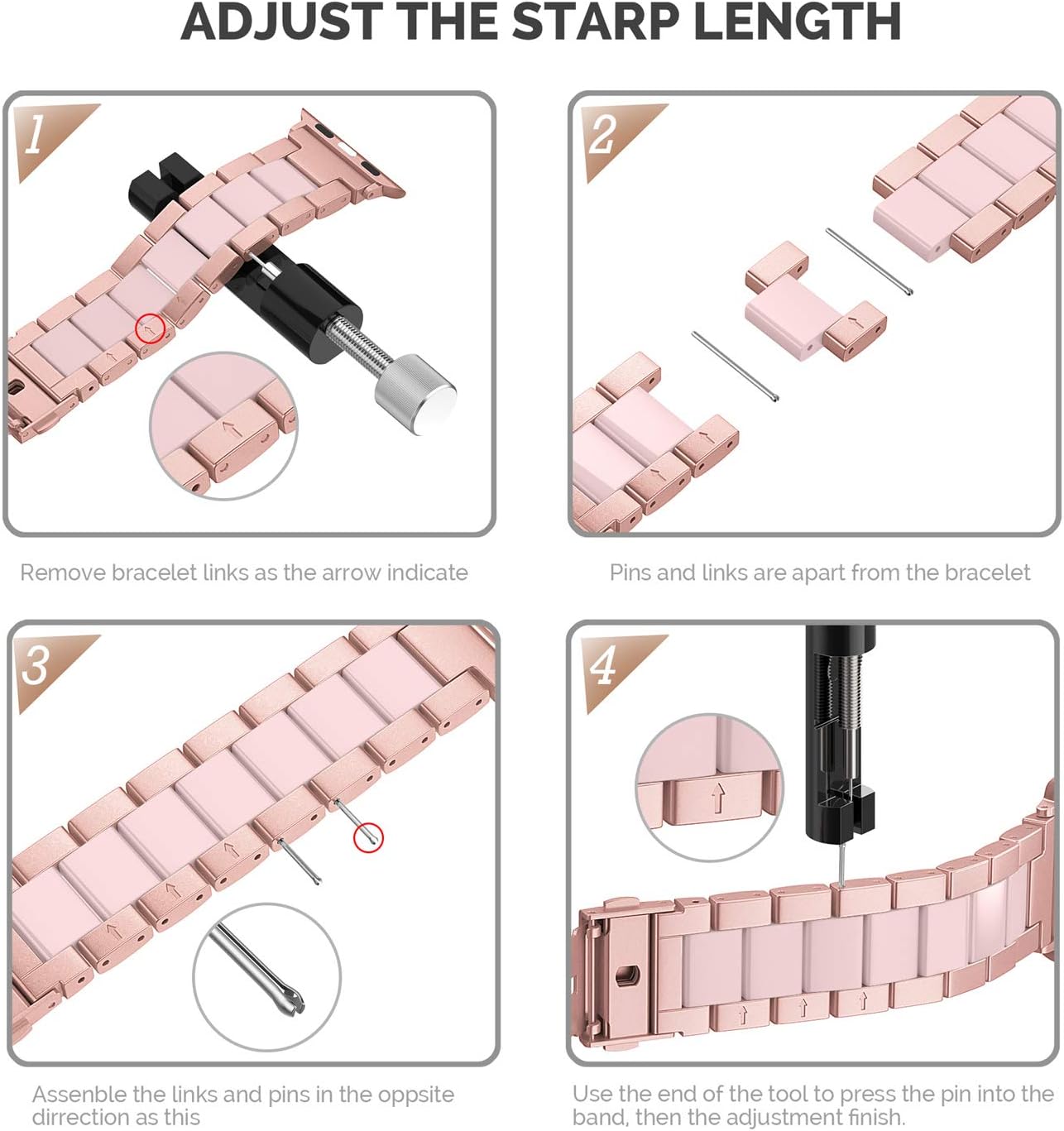 ADJUST THE STARP LENGTH

1

Remove bracelet links as the arrow indicate

2

Pins and links are apart from the bracelet

3

Assenble the links and pins in the oppsite dirrection as this

4

Use the end of the tool to press the pin into the band, then the adjustment finish.