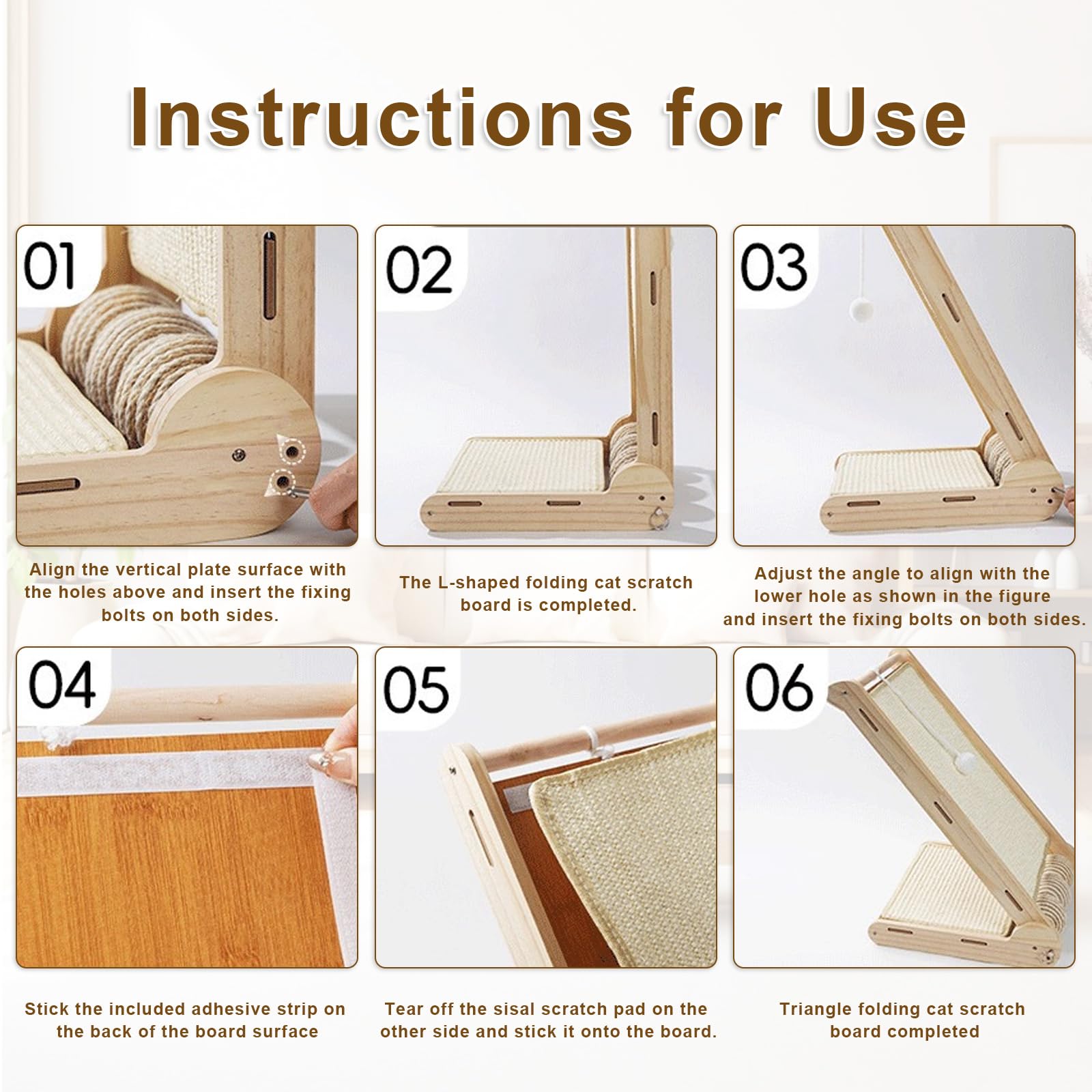 Instructions for Use

01

Align the vertical plate surface with the holes above and insert the fixing bolts on both sides.

02

The L-shaped folding cat scratch board is completed.

03

Adjust the angle to align with the lower hole as shown in the figure and insert the fixing bolts on both sides.

04

Stick the included adhesive strip on the back of the board surface

05

Tear off the sisal scratch pad on the other side and stick it onto the board.

06

Triangle folding cat scratch board completed