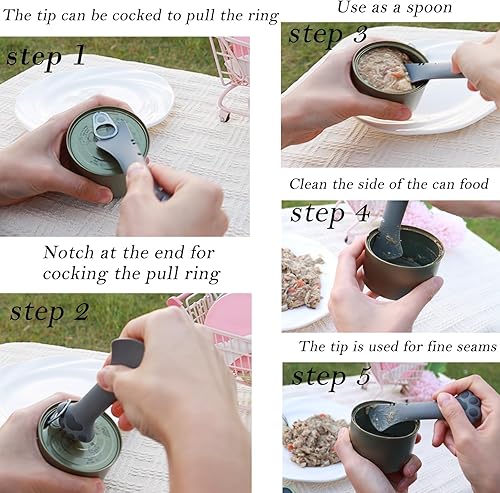 The tip can be cocked to pull the ring

step 1

Notch at the end for cocking the pull ring

step 2

Use as a spoon

step 3

Clean the side of the can food

step 4

The tip is used for fine seams

step 5