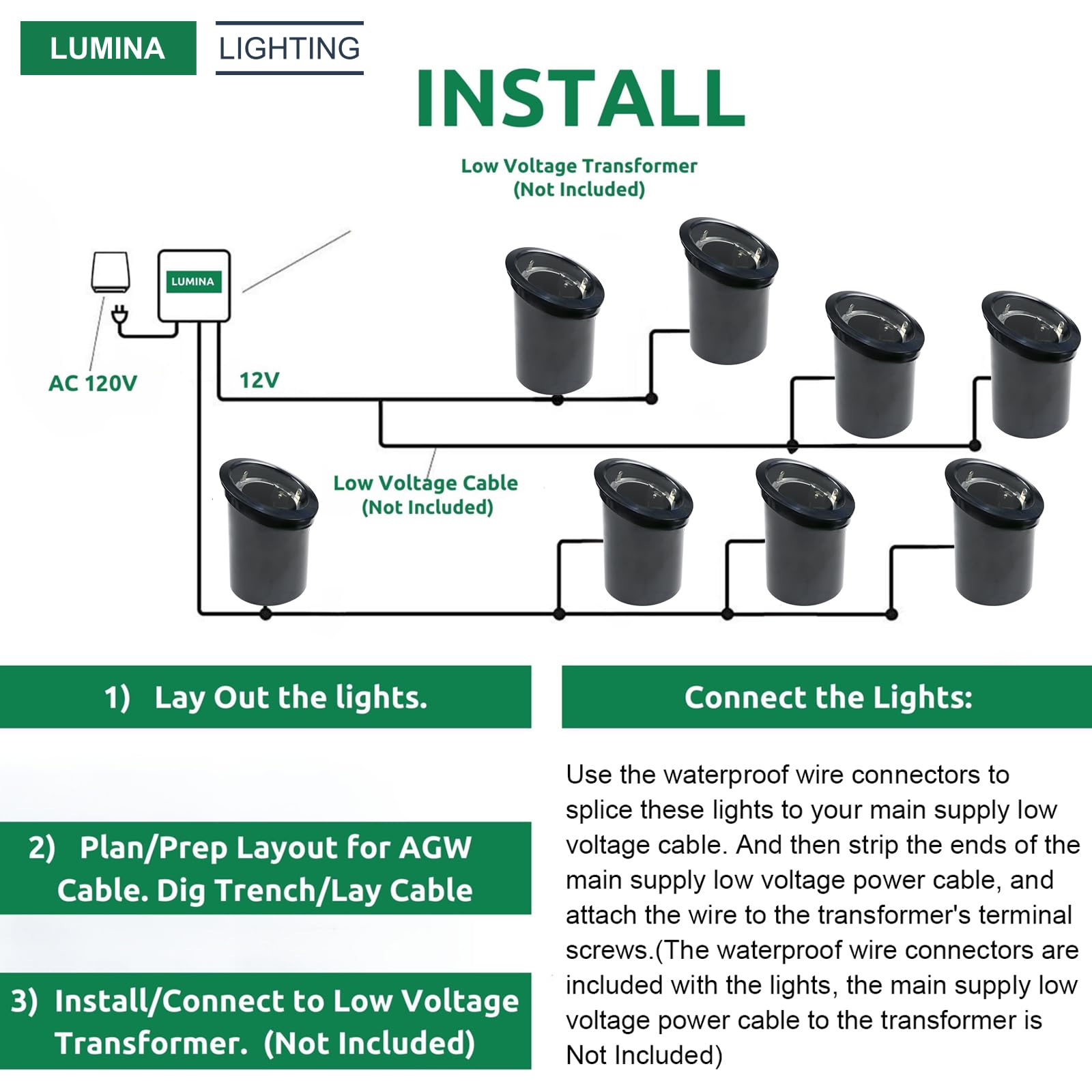 LUMINA LIGHTING

INSTALL

Low Voltage Transformer
(Not Included)

LUMINA

AC 120V

12V

Low Voltage Cable
(Not Included)

1) Lay Out the lights.

2) Plan/Prep Layout for AGW Cable. Dig Trench/Lay Cable

3) Install/Connect to Low Voltage Transformer. (Not Included)

Connect the Lights:

Use the waterproof wire connectors to splice these lights to your main supply low voltage cable. And then strip the ends of the main supply low voltage power cable, and attach the wire to the transformer's terminal screws.(The waterproof wire connectors are included with the lights, the main supply low voltage power cable to the transformer is Not Included)