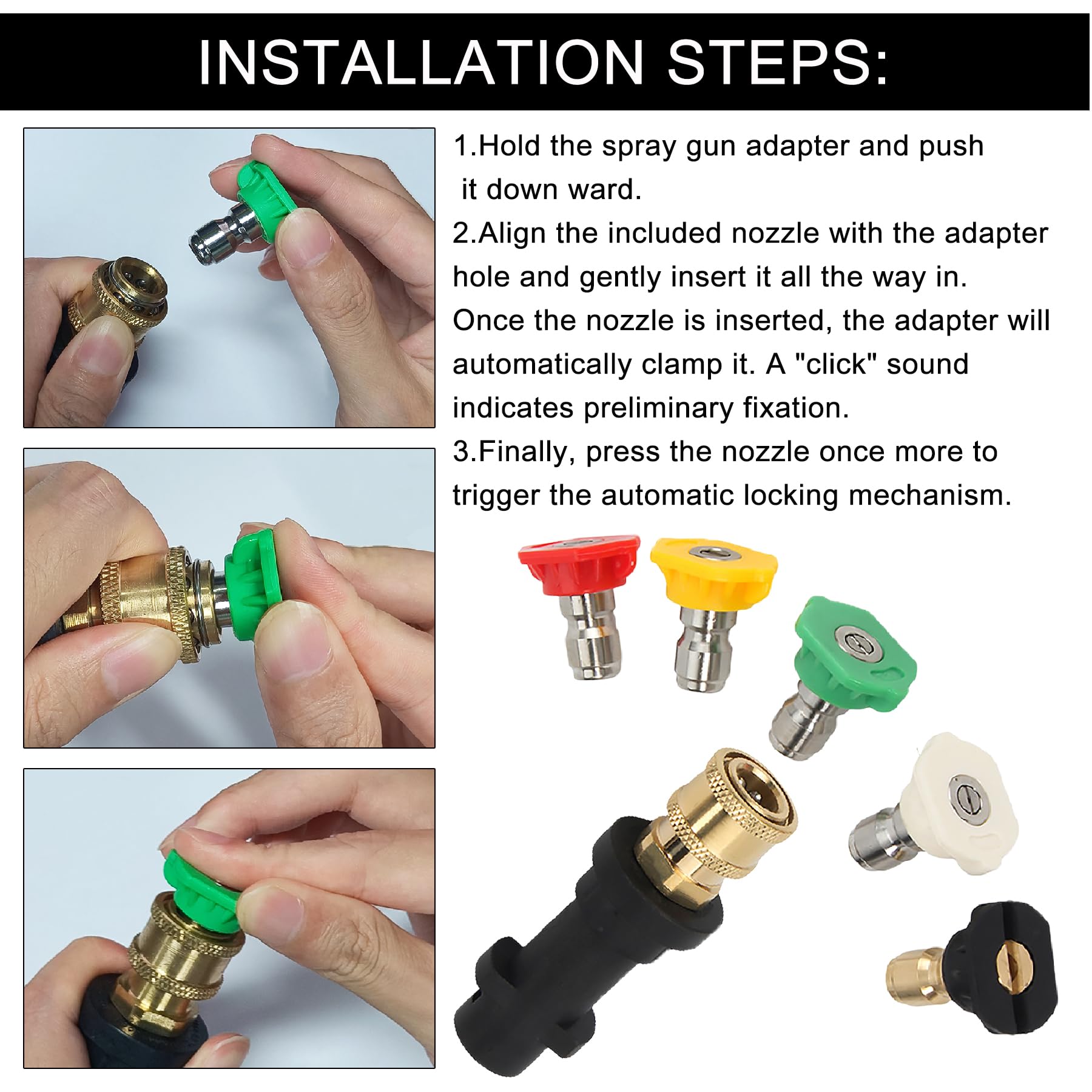 INSTALLATION STEPS:

1.Hold the spray gun adapter and push it down ward.

2.Align the included nozzle with the adapter hole and gently insert it all the way in. Once the nozzle is inserted, the adapter will automatically clamp it. A "click" sound indicates preliminary fixation.

3.Finally, press the nozzle once more to trigger the automatic locking mechanism.