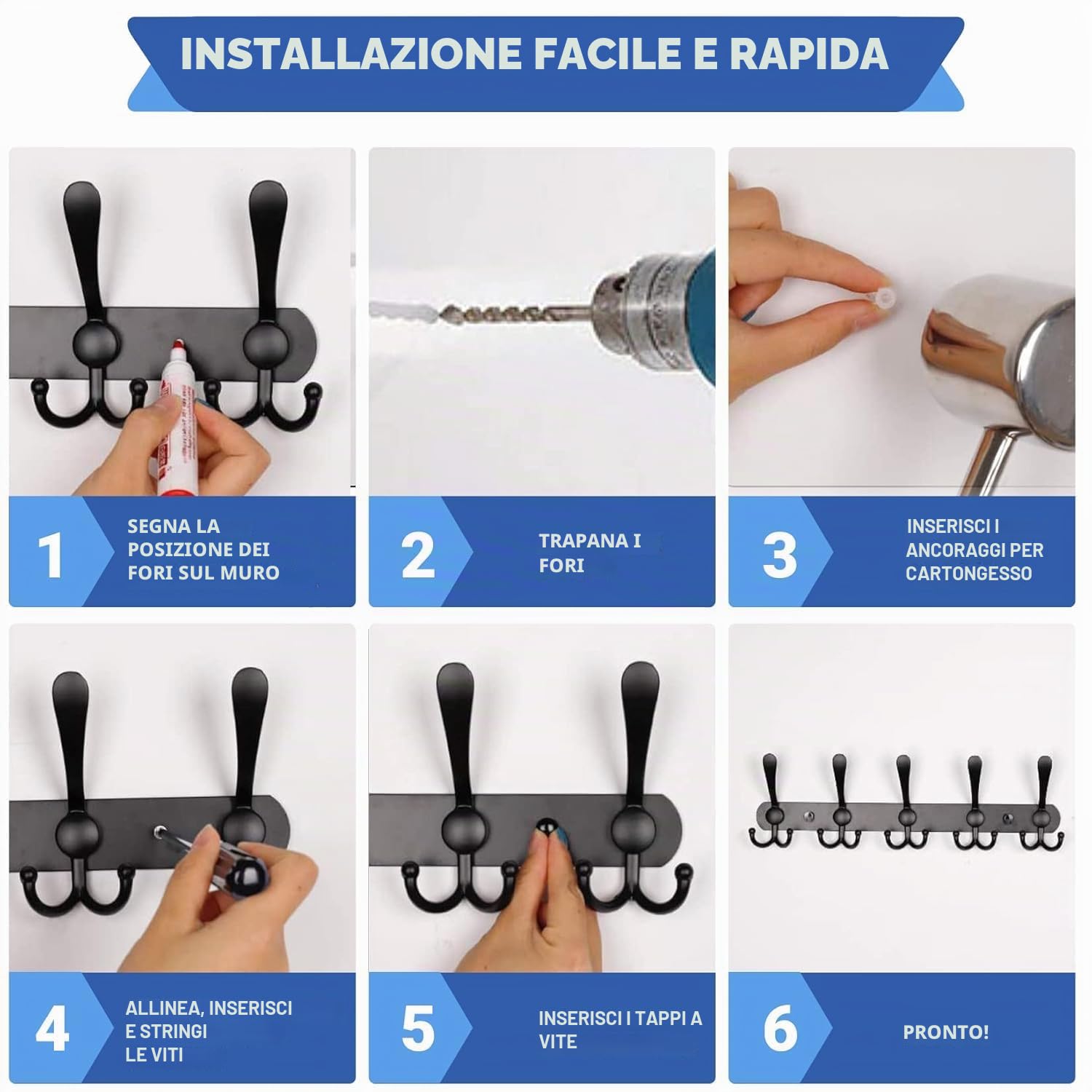 INSTALLAZIONE FACILE E RAPIDA

1
SEGNA LA POSIZIONE DEI FORI SUL MURO

2
TRAPANA I FORI

3
INSERISCI I ANCORAGGI PER CARTONGESSO

4
ALLINEA, INSERISCI E STRINGI LE VITI

5
INSERISCI I TAPPI A VITE

6
PRONTO!