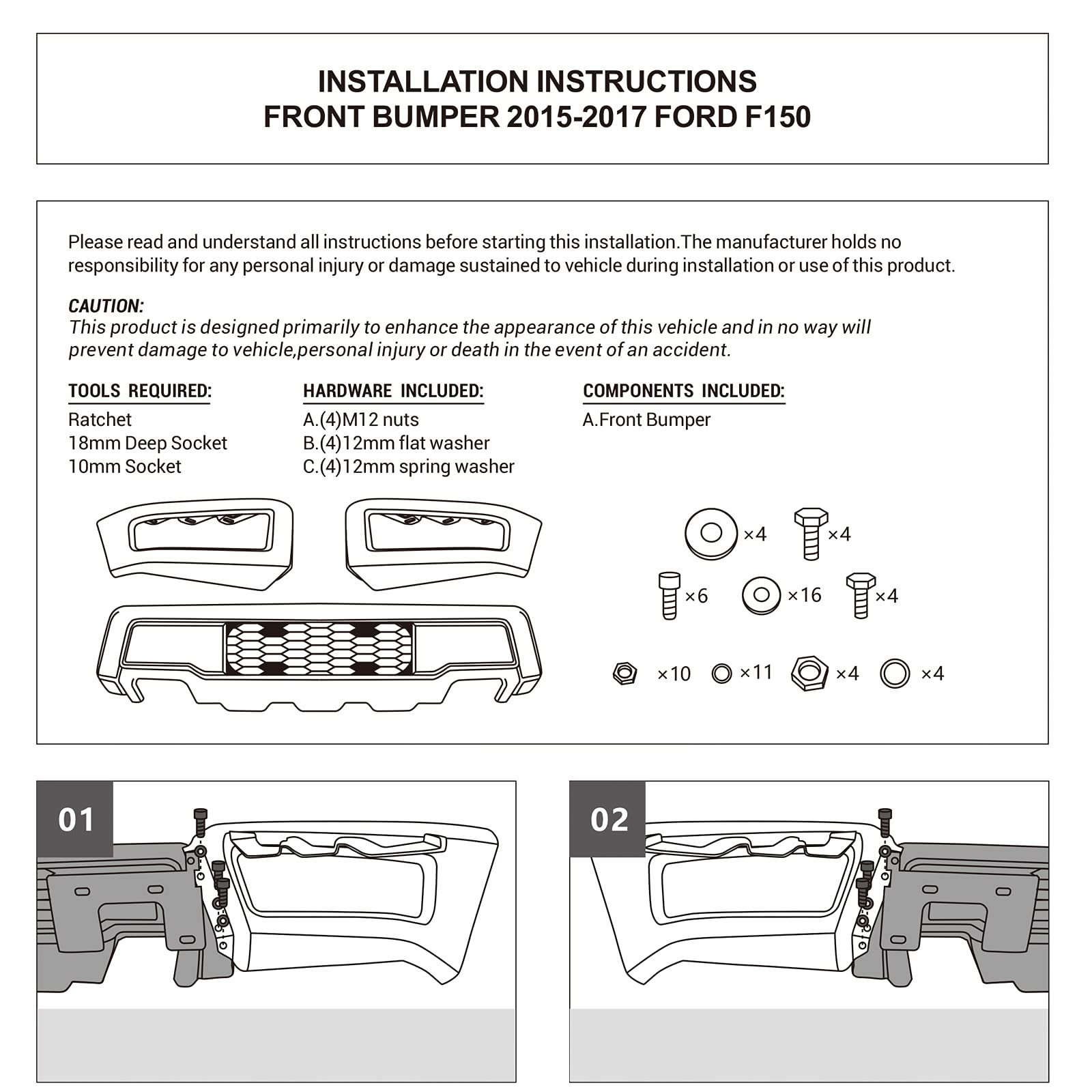 INSTALLATION INSTRUCTIONS
FRONT BUMPER 2015-2017 FORD F150

Please read and understand all instructions before starting this installation.The manufacturer holds no responsibility for any personal injury or damage sustained to vehicle during installation or use of this product.

CAUTION:
This product is designed primarily to enhance the appearance of this vehicle and in no way will prevent damage to vehicle,personal injury or death in the event of an accident.

TOOLS REQUIRED:
Ratchet
18mm Deep Socket
10mm Socket

HARDWARE INCLUDED:
A.(4)M12 nuts
B.(4)12mm flat washer
C.(4)12mm spring washer

COMPONENTS INCLUDED:
A.Front Bumper

×4 ×4
×6 ×16 ×4
×10 ×11 ×4 ×4

01

02