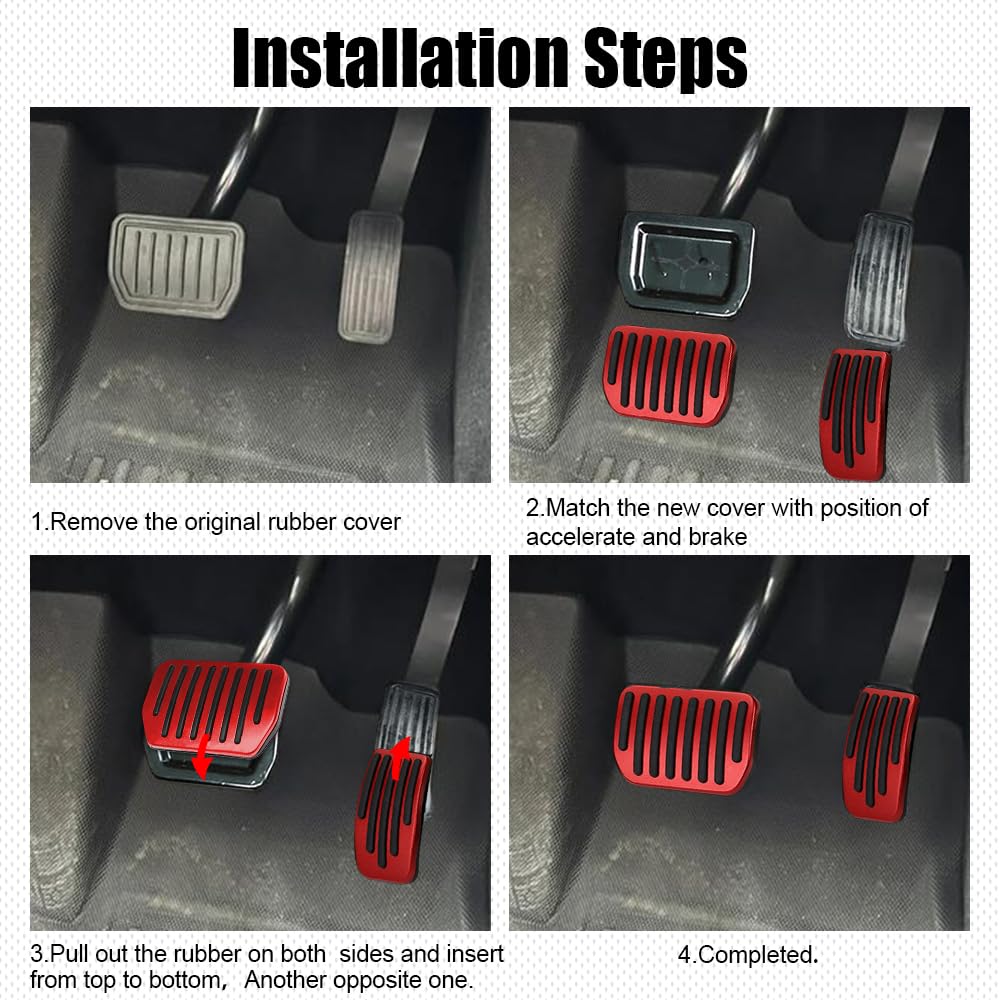 Installation Steps

1.Remove the original rubber cover

2.Match the new cover with position of accelerate and brake

3.Pull out the rubber on both sides and insert from top to bottom, Another opposite one.

4.Completed.