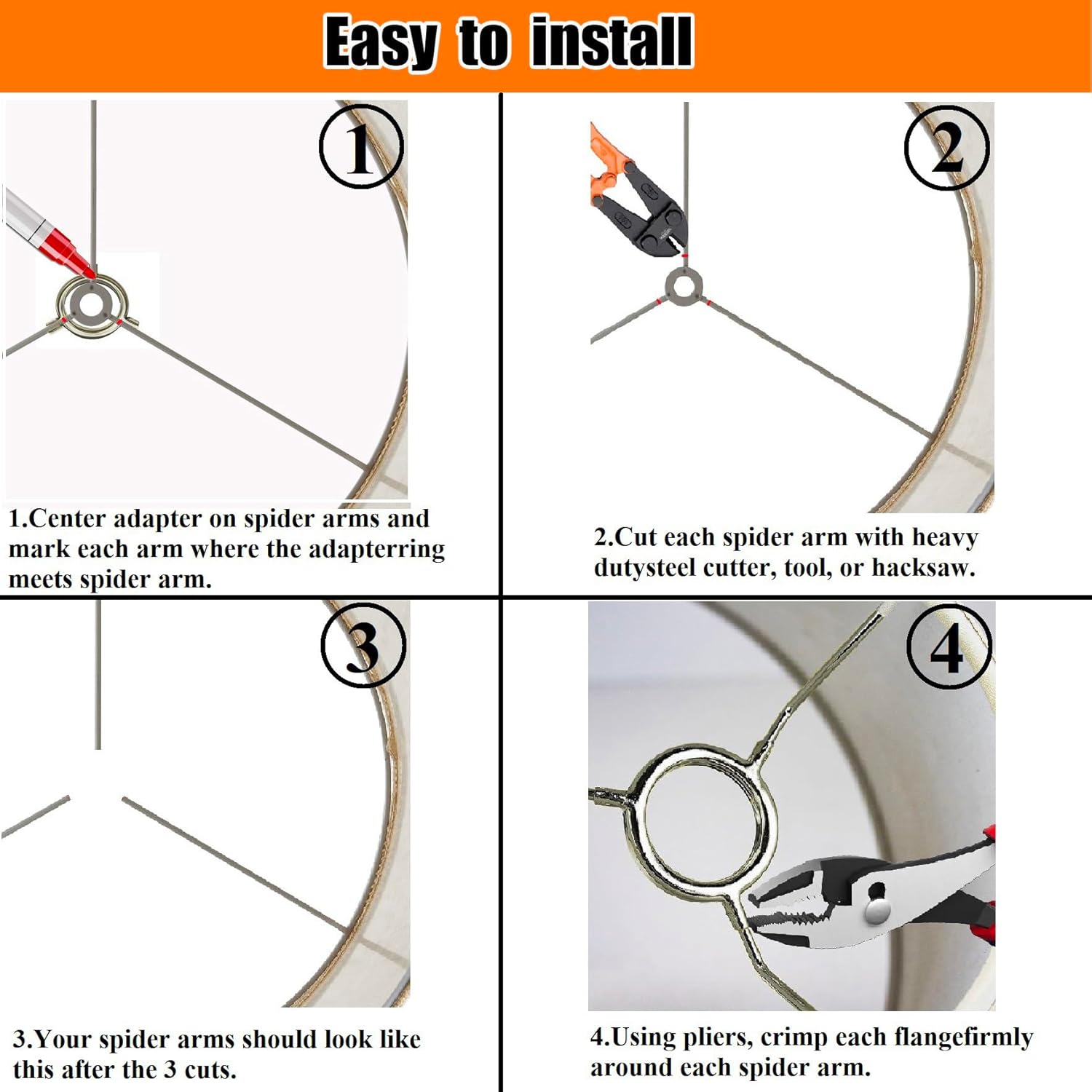 Easy to install

1

1.Center adapter on spider arms and mark each arm where the adapterring meets spider arm.

2

2.Cut each spider arm with heavy dutysteel cutter, tool, or hacksaw.

3

3.Your spider arms should look like this after the 3 cuts.

4

4.Using pliers, crimp each flangefirmly around each spider arm.