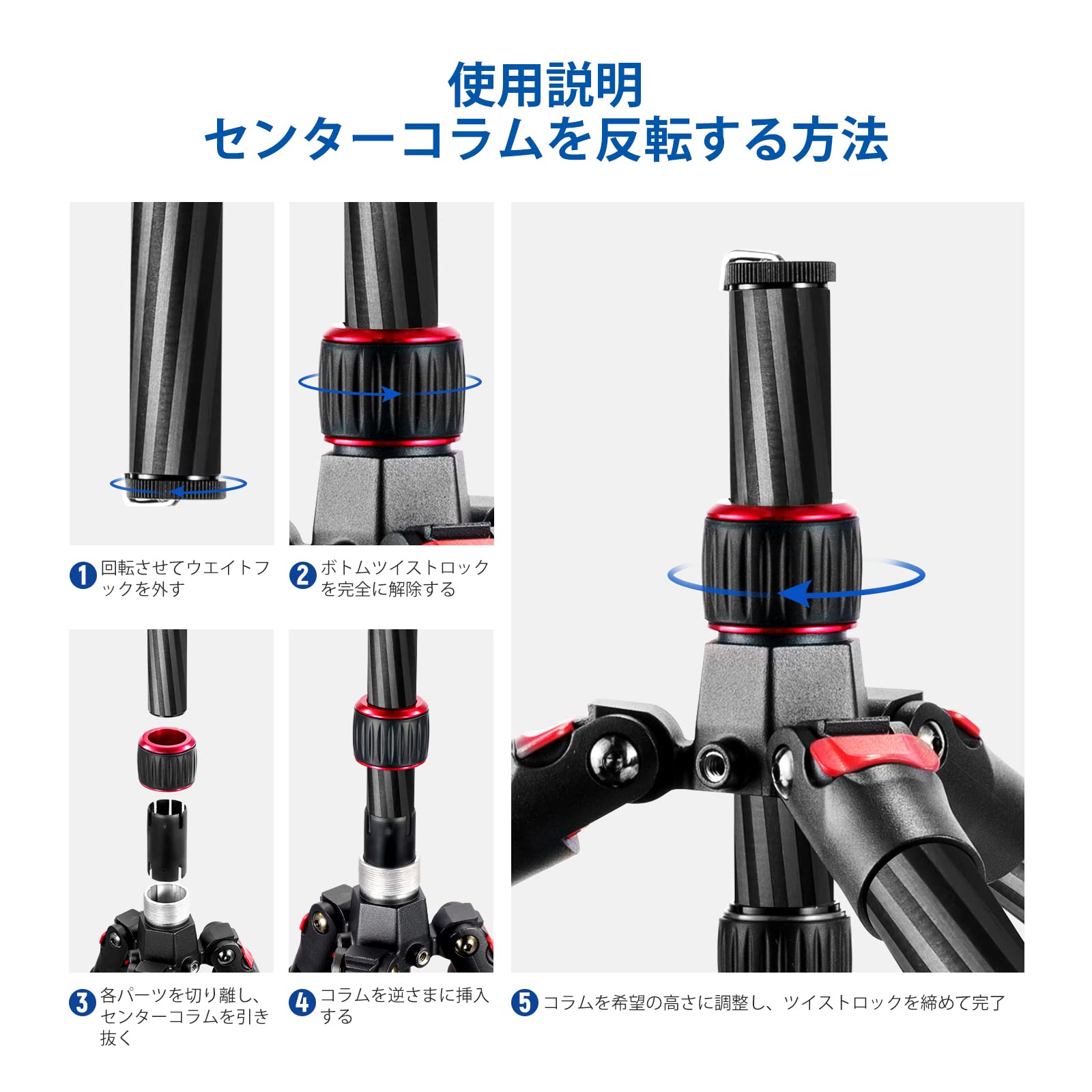 使用説明
センターコラムを反転する方法

1 回転させてウエイトフックを外す

2 ボトムツイストロックを完全に解除する

3 各パーツを切り離し、センターコラムを引き抜く

4 コラムを逆さまに挿入する

5 コラムを希望の高さに調整し、ツイストロックを締めて完了