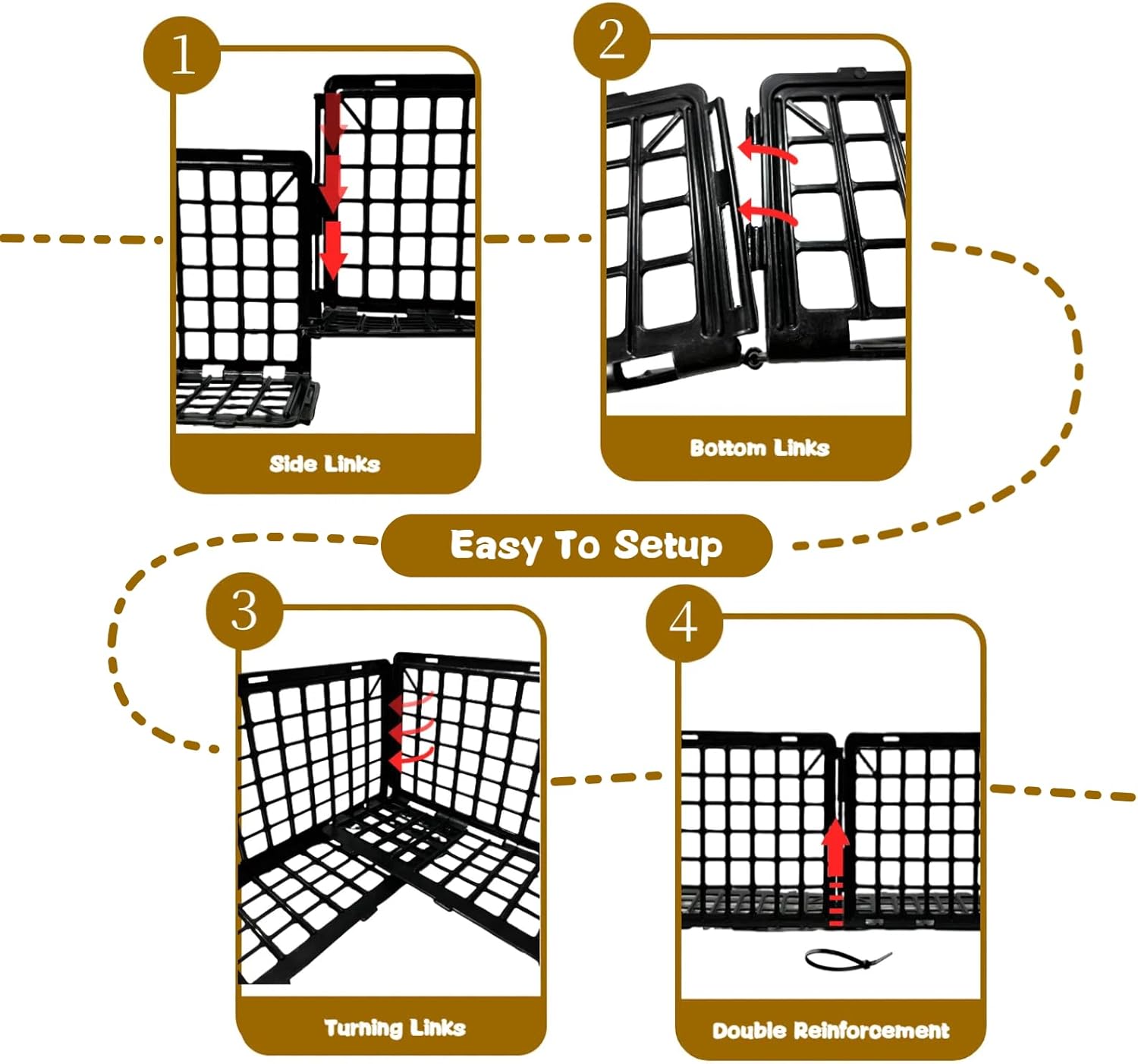 1

Side Links

2

Bottom Links

Easy To Setup

3

Turning Links

4

Double Reinforcement