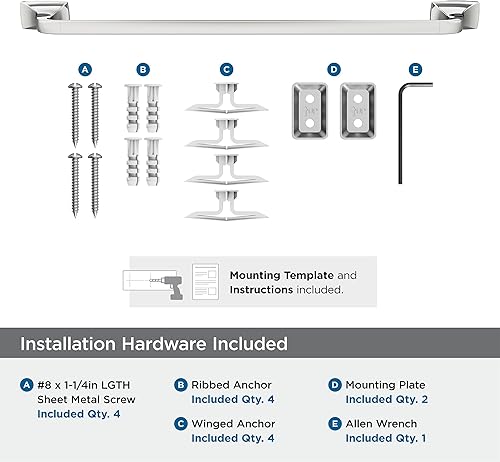 A B C D E

Mounting Template and Instructions included.

Installation Hardware Included

A #8 x 1-1/4in LGTH Sheet Metal Screw Included Qty. 4

B Ribbed Anchor Included Qty. 4

C Winged Anchor Included Qty. 4

D Mounting Plate Included Qty. 2

E Allen Wrench Included Qty. 1