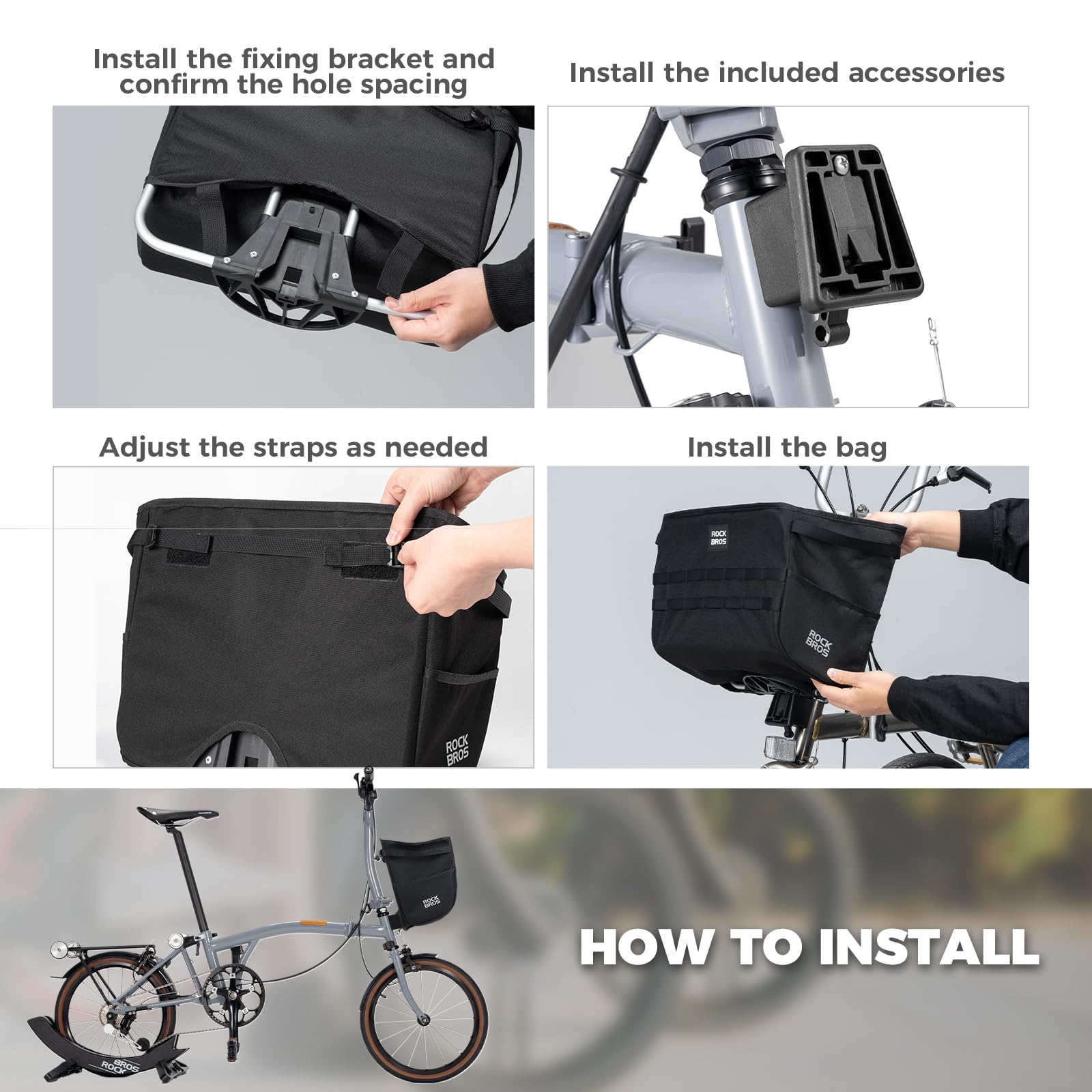 Install the fixing bracket and confirm the hole spacing

Install the included accessories

Adjust the straps as needed

ROCK BROS

Install the bag

ROCK BROS

ROCK BROS

ROCK BROS

ROCK BROS

HOW TO INSTALL