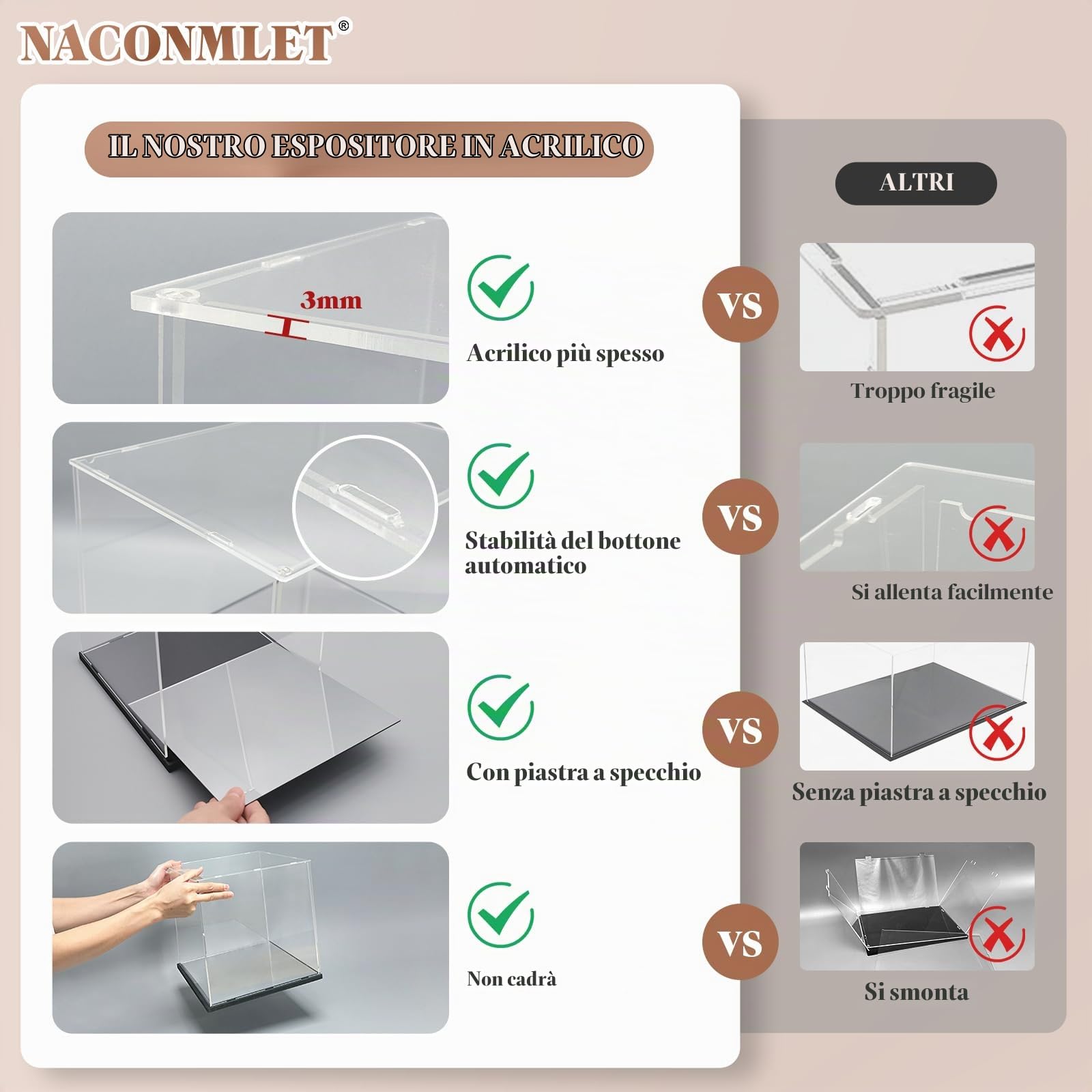 NACONMLET®

IL NOSTRO ESPOSITORE IN ACRILICO

ALTRI

3mm

Acrilico più spesso

VS

Troppo fragile

Stabilità del bottone automatico

VS

Si allenta facilmente

Con piastra a specchio

VS

Senza piastra a specchio

Non cadrà

VS

Si smonta