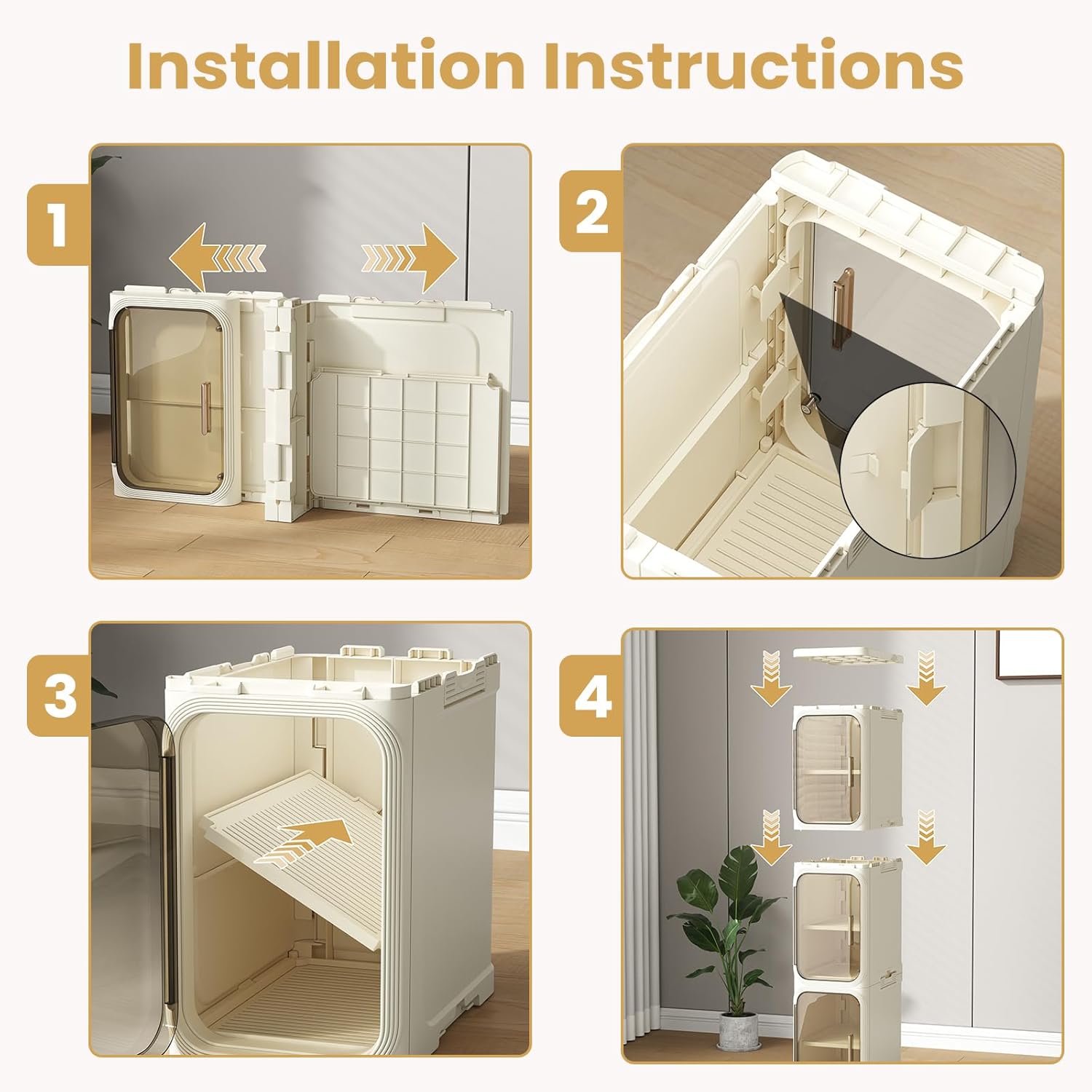 Installation Instructions

1

2

3

4