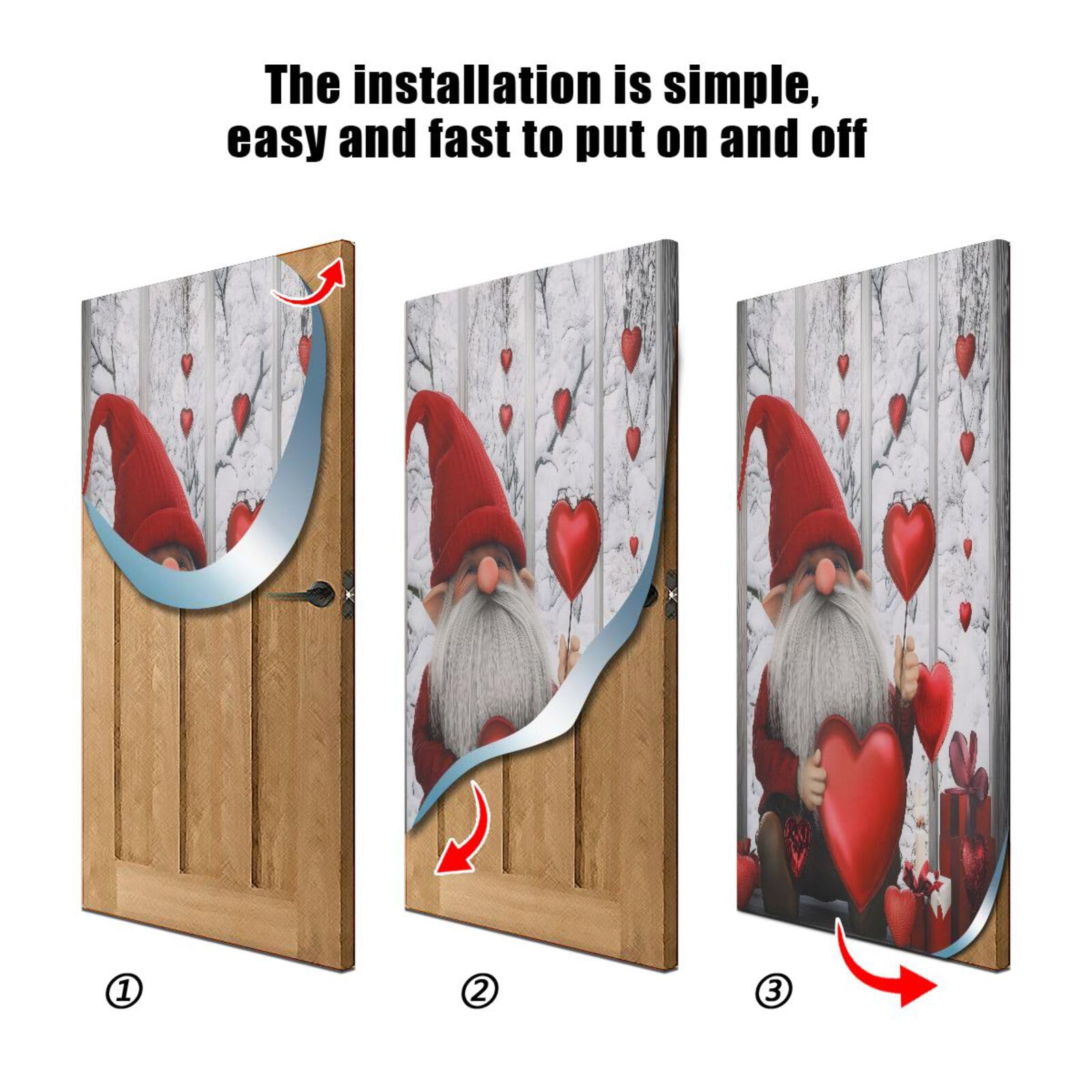 The installation is simple,
easy and fast to put on and off

①

②

③