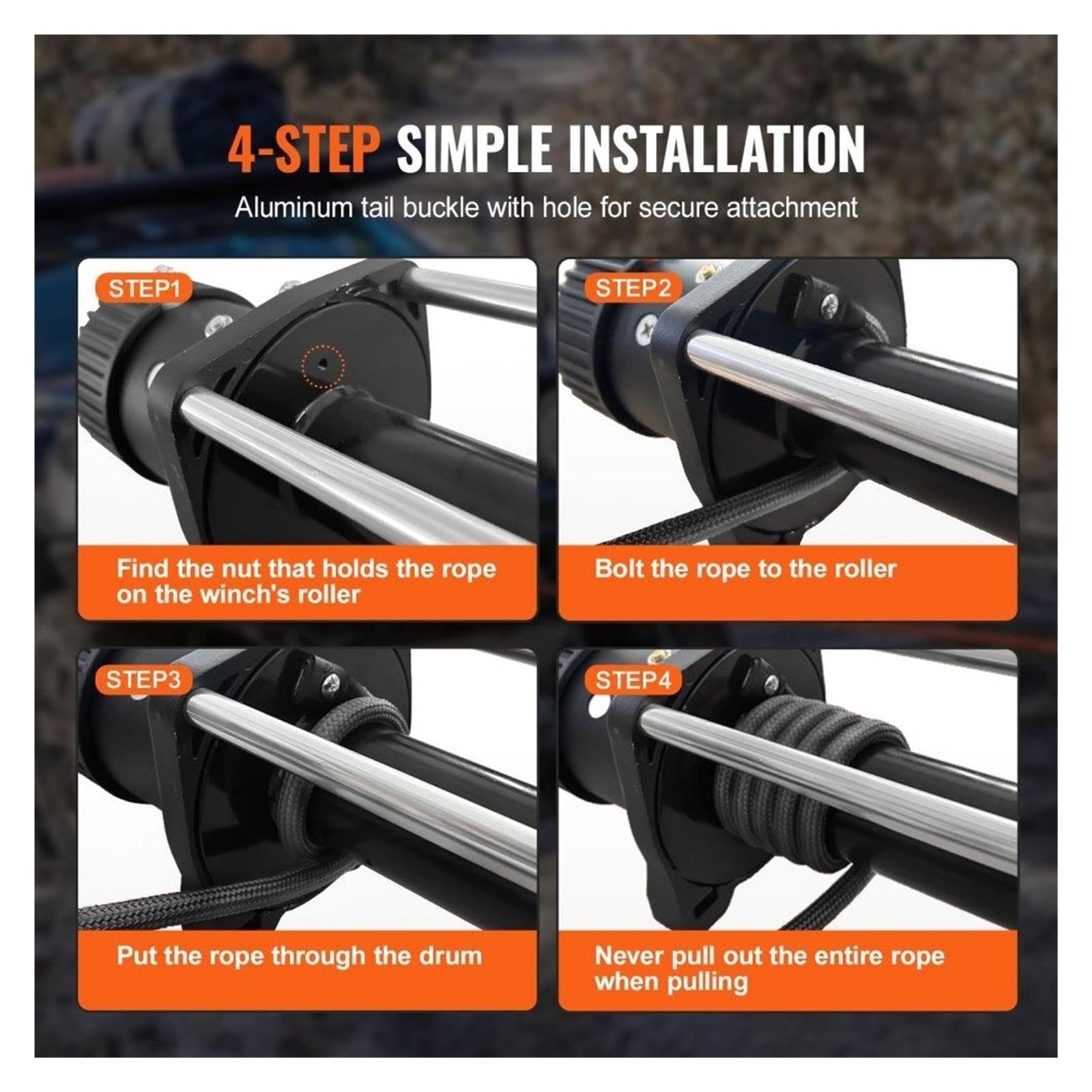 4-STEP SIMPLE INSTALLATION

Aluminum tail buckle with hole for secure attachment

STEP1

Find the nut that holds the rope on the winch's roller

STEP2

Bolt the rope to the roller

STEP3

Put the rope through the drum

STEP4

Never pull out the entire rope when pulling