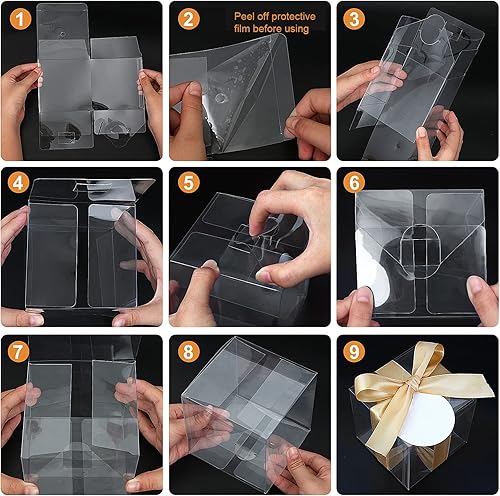 1

2

Peel off protective film before using

3

4

5

6

7

8

9