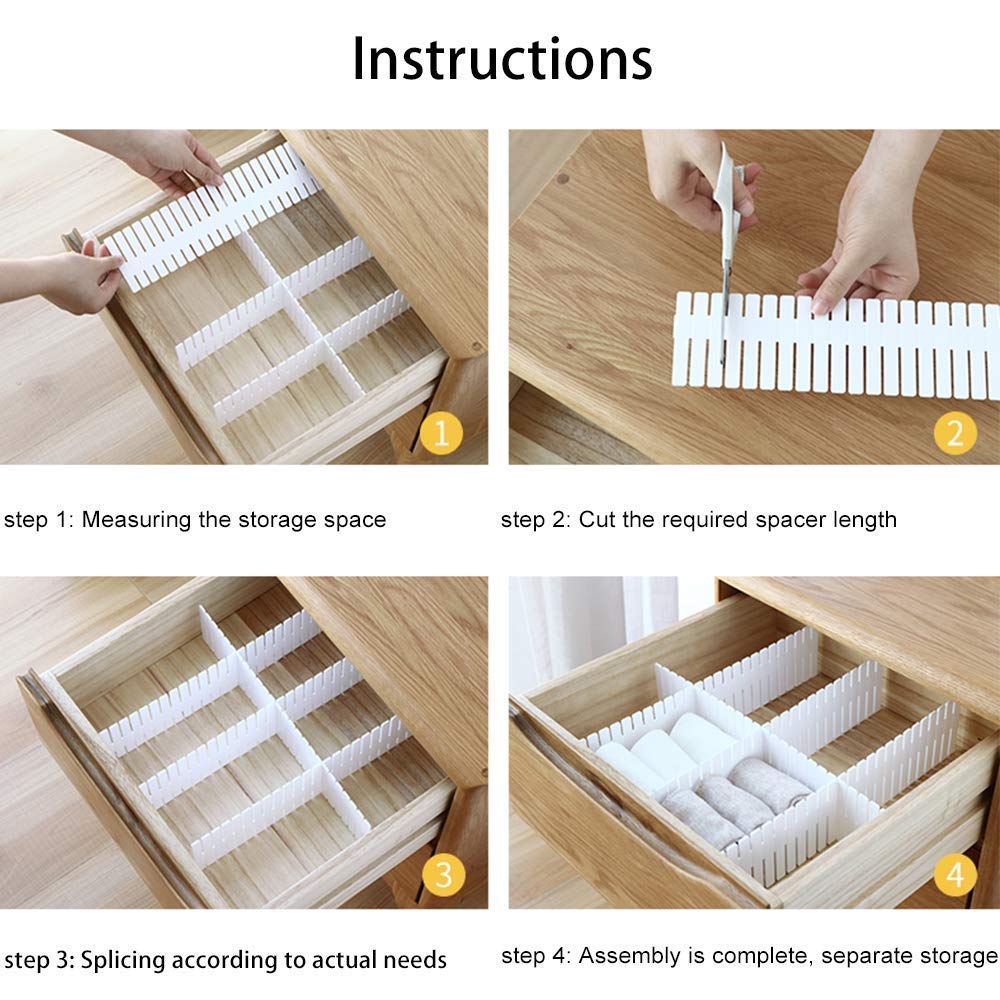 Instructions

1

step 1: Measuring the storage space

2

step 2: Cut the required spacer length

3

step 3: Splicing according to actual needs

4

step 4: Assembly is complete, separate storage