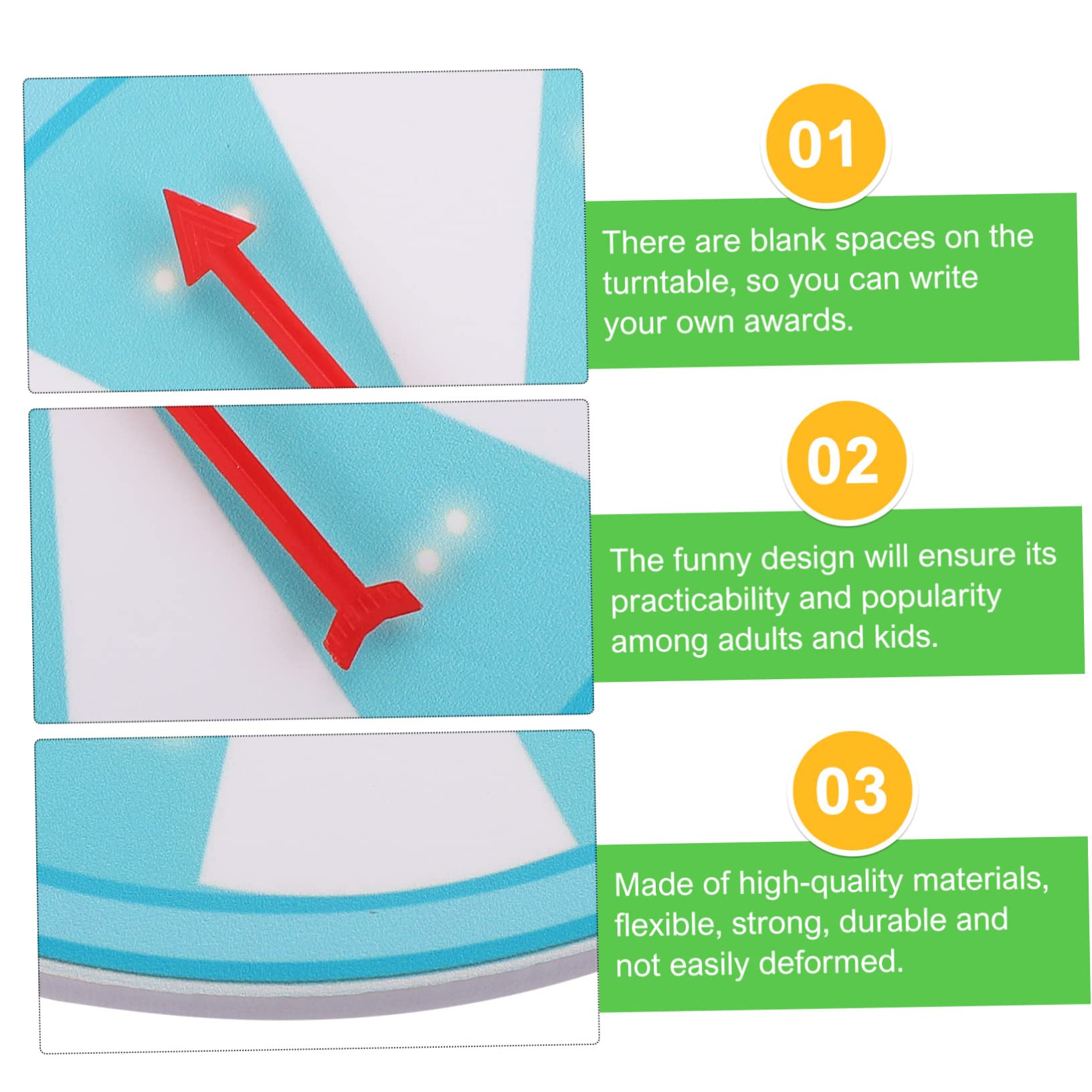 01

There are blank spaces on the turntable, so you can write your own awards.

02

The funny design will ensure its practicability and popularity among adults and kids.

03

Made of high-quality materials, flexible, strong, durable and not easily deformed.