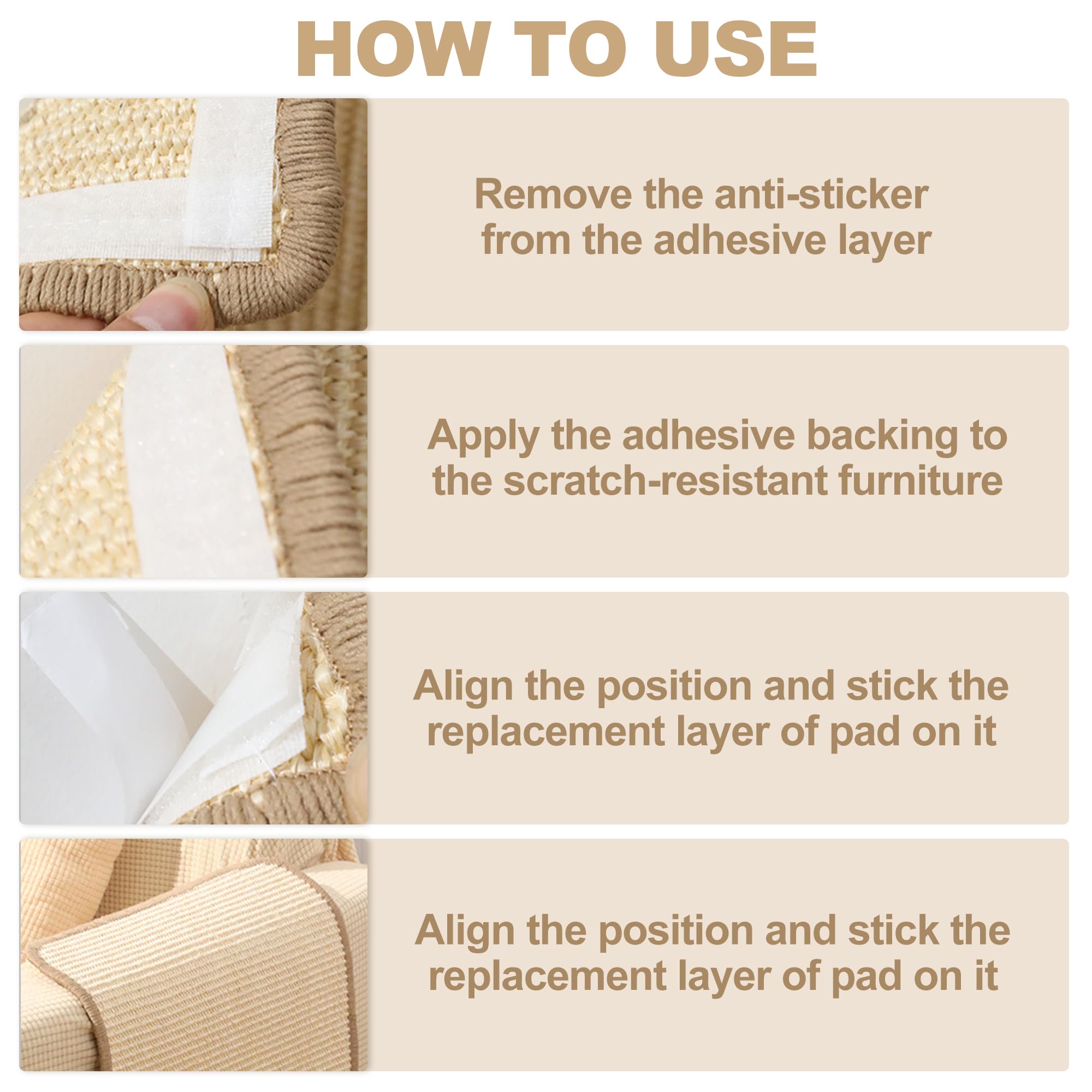 HOW TO USE

Remove the anti-sticker from the adhesive layer

Apply the adhesive backing to the scratch-resistant furniture

Align the position and stick the replacement layer of pad on it

Align the position and stick the replacement layer of pad on it