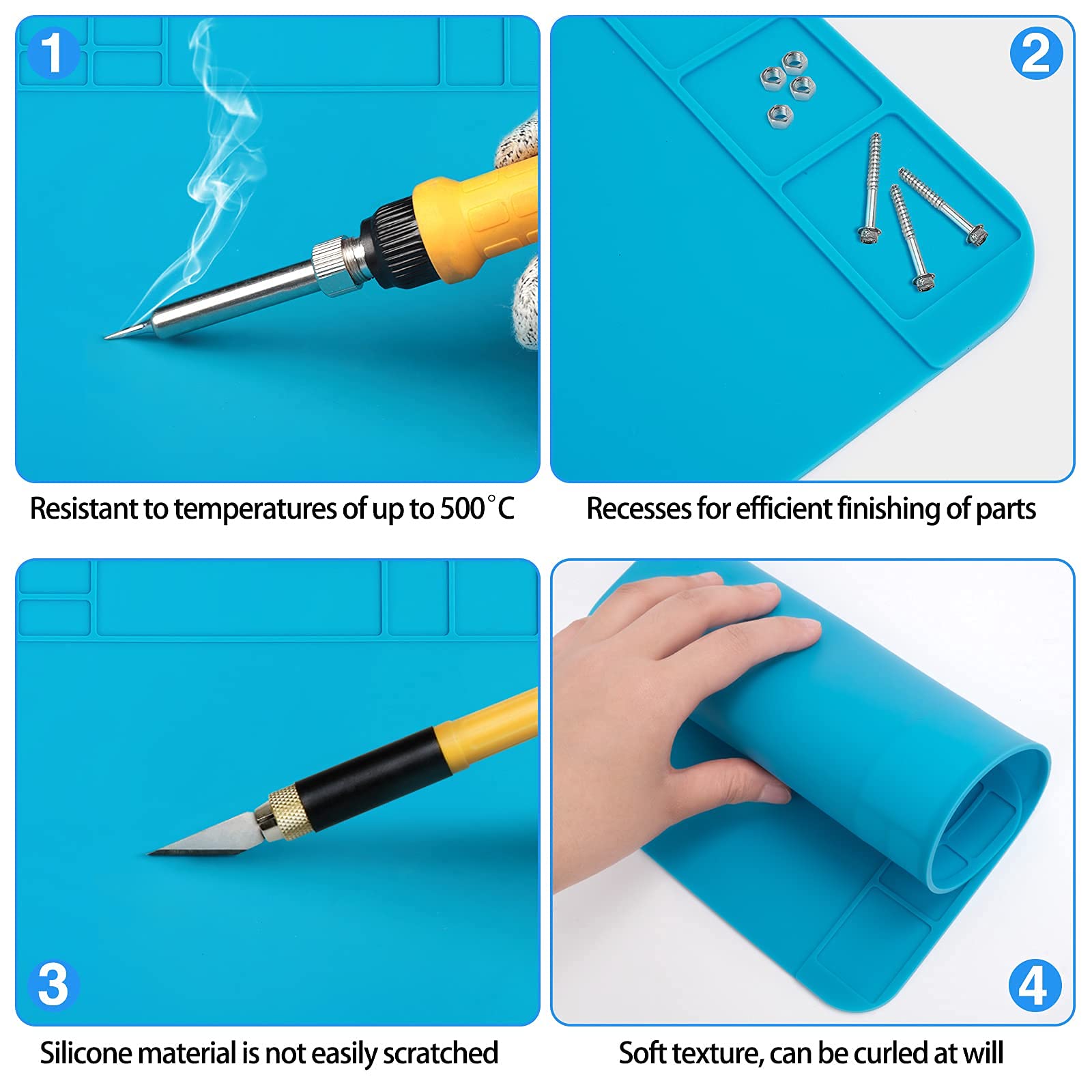 1

Resistant to temperatures of up to 500°C

2

Recesses for efficient finishing of parts

3

Silicone material is not easily scratched

4

Soft texture, can be curled at will