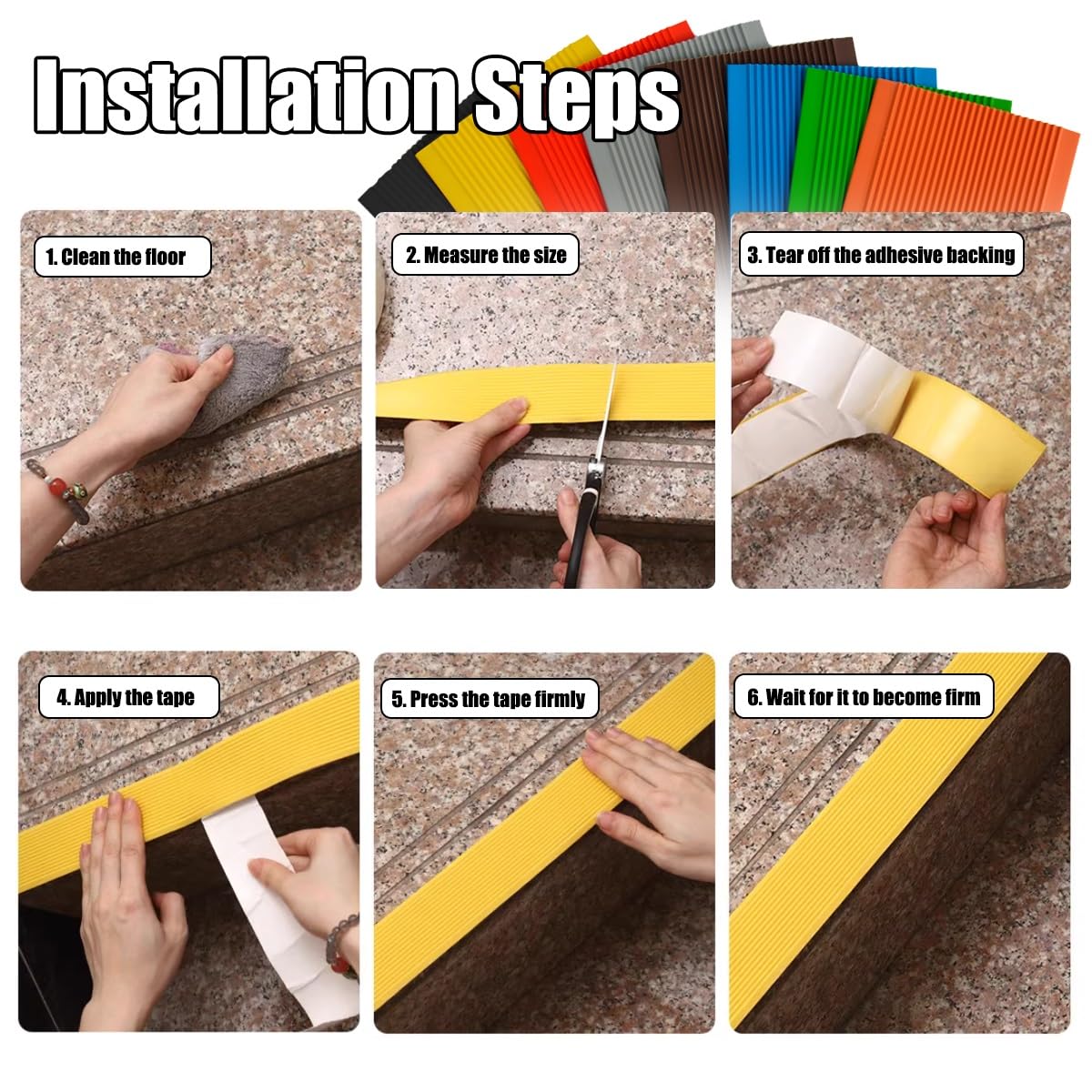 Installation Steps

1. Clean the floor

2. Measure the size

3. Tear off the adhesive backing

4. Apply the tape

5. Press the tape firmly

6. Wait for it to become firm