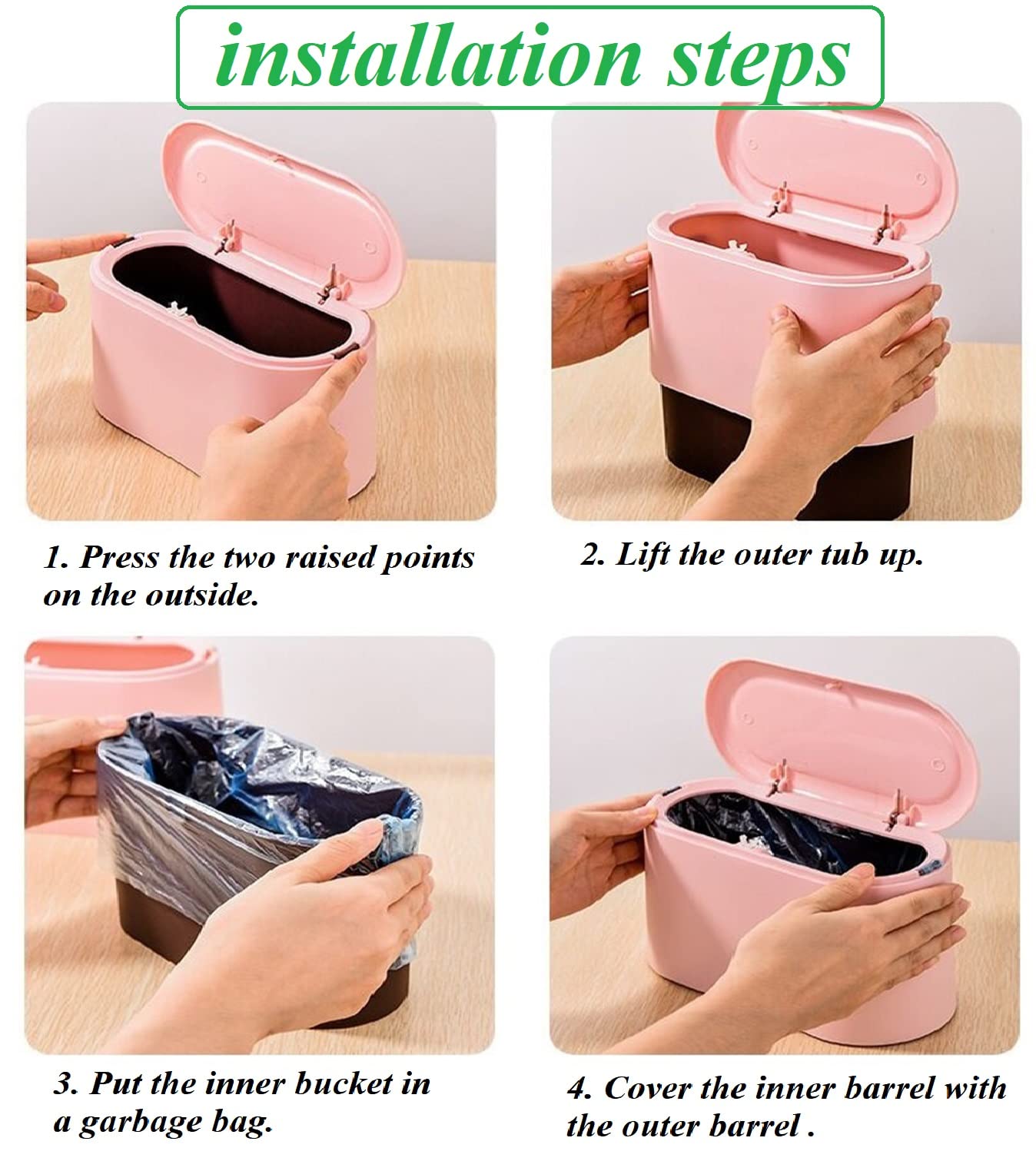 installation steps

1. Press the two raised points on the outside.

2. Lift the outer tub up.

3. Put the inner bucket in a garbage bag.

4. Cover the inner barrel with the outer barrel .