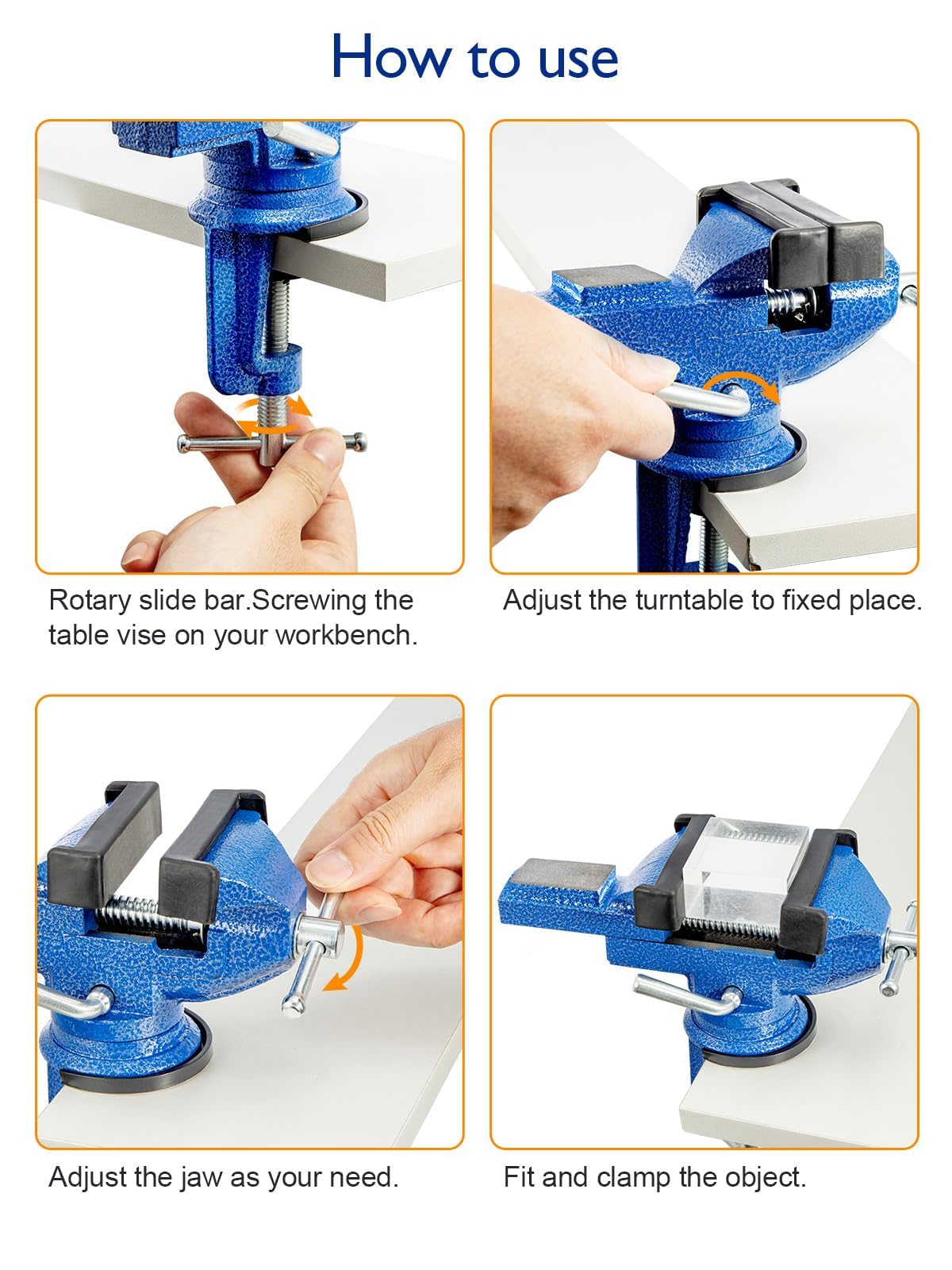 How to use

Rotary slide bar.Screwing the table vise on your workbench.

Adjust the turntable to fixed place.

Adjust the jaw as your need.

Fit and clamp the object.