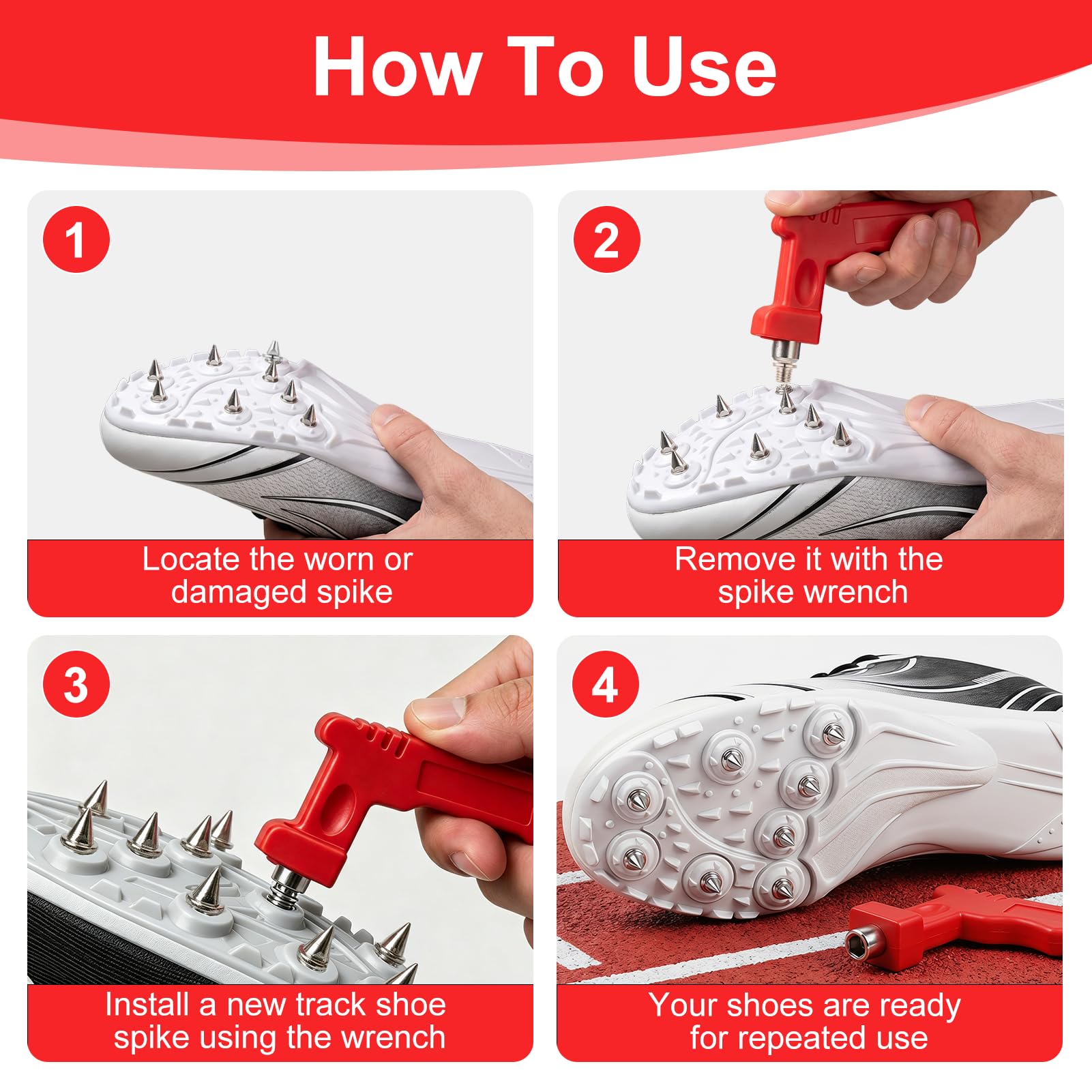 How To Use

1

Locate the worn or damaged spike

2

Remove it with the spike wrench

3

Install a new track shoe spike using the wrench

4

Your shoes are ready for repeated use