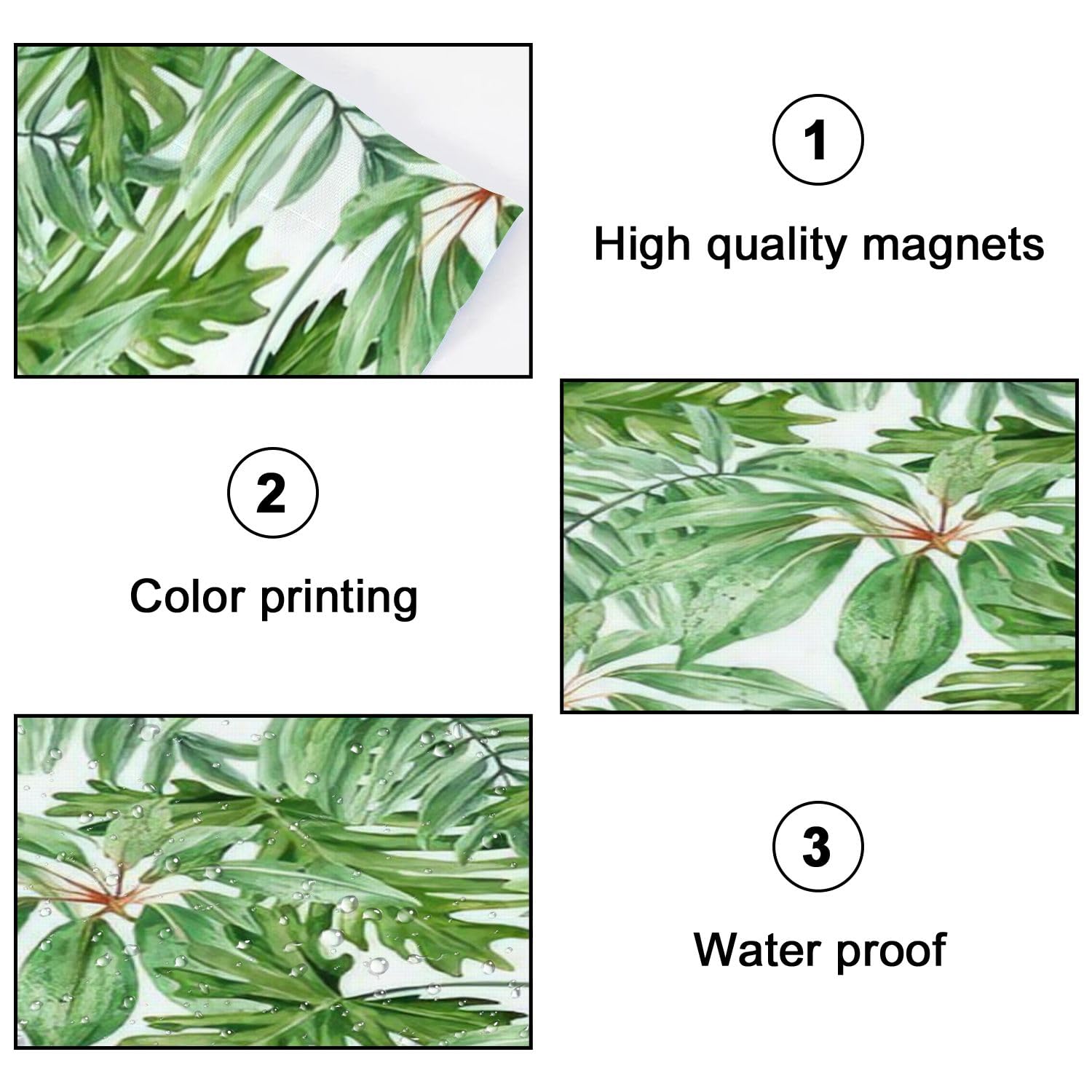 1

High quality magnets

2

Color printing

3

Water proof