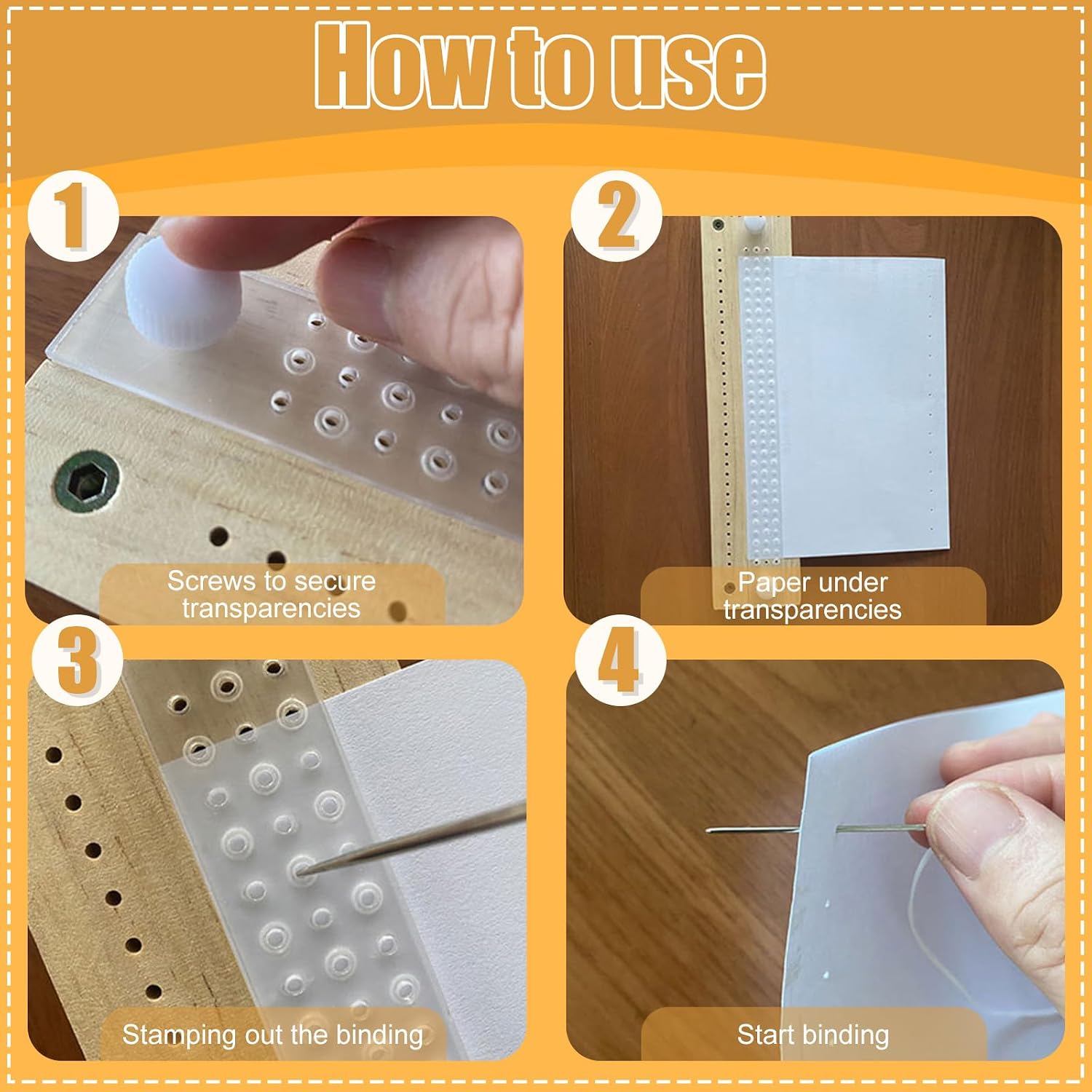 How to use

1

Screws to secure transparencies

2

Paper under transparencies

3

Stamping out the binding

4

Start binding