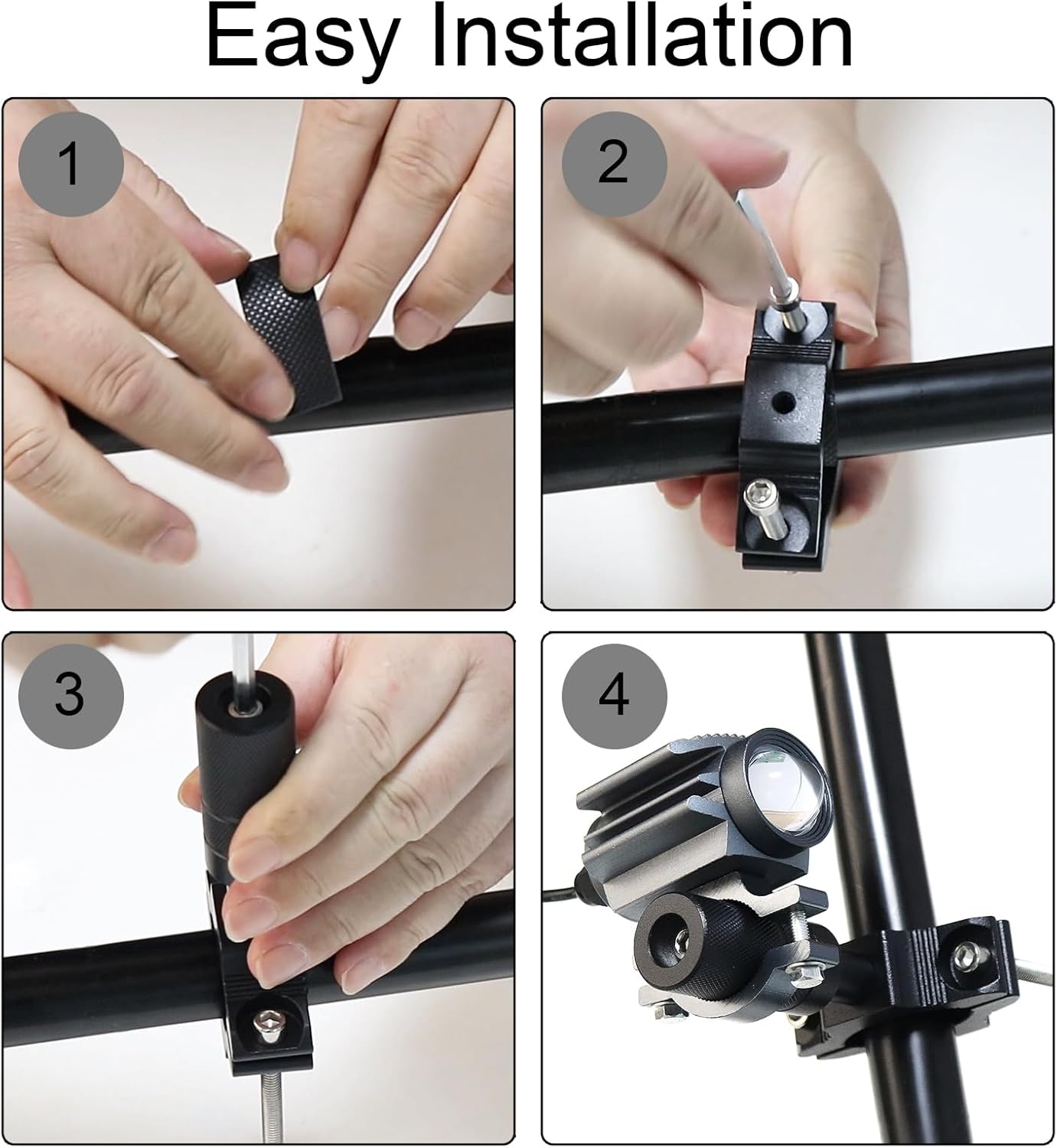 Easy Installation

1

2

3

4