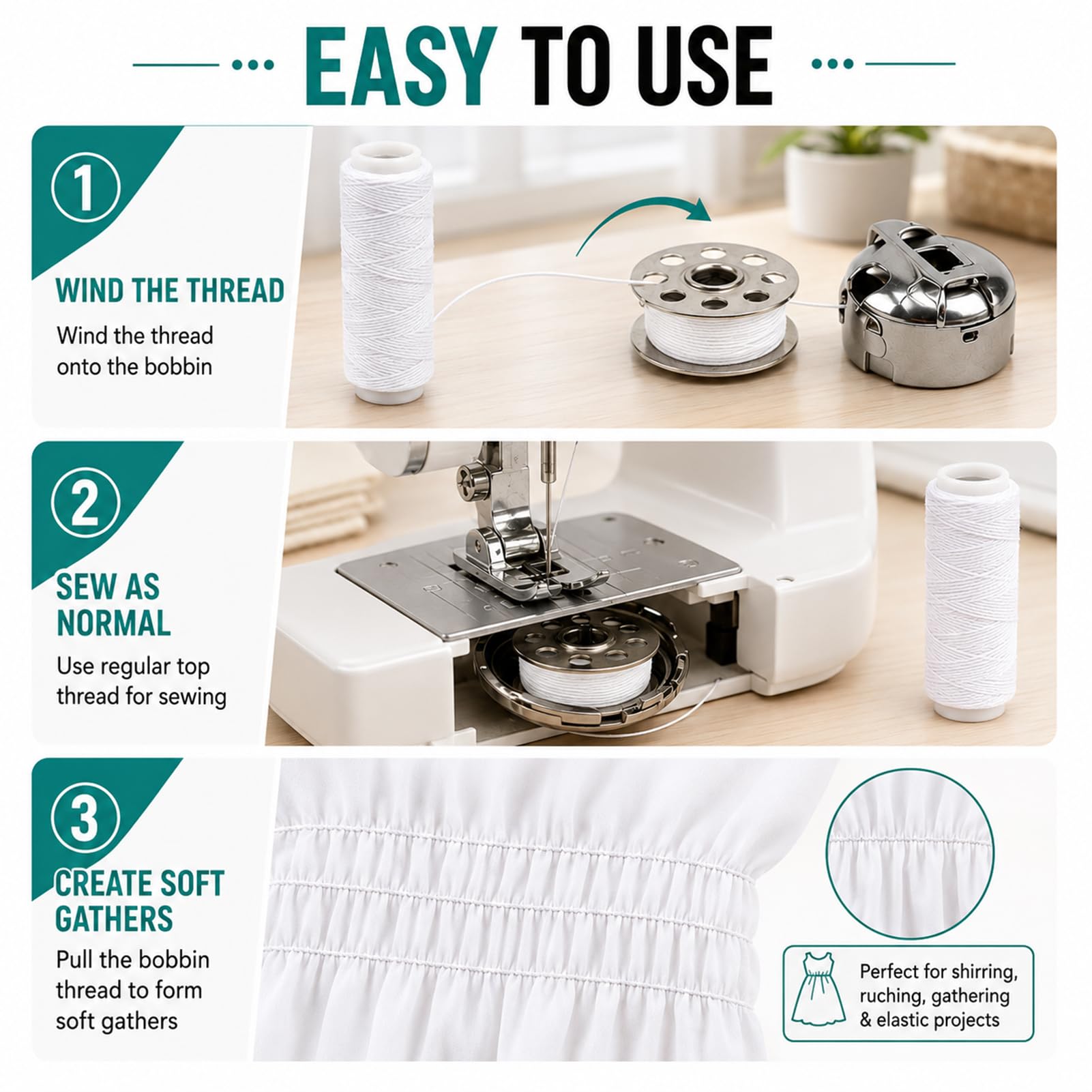 EASY TO USE

1

WIND THE THREAD

Wind the thread onto the bobbin

2

SEW AS NORMAL

Use regular top thread for sewing

3

CREATE SOFT GATHERS

Pull the bobbin thread to form soft gathers

Perfect for shirring, ruching, gathering & elastic projects