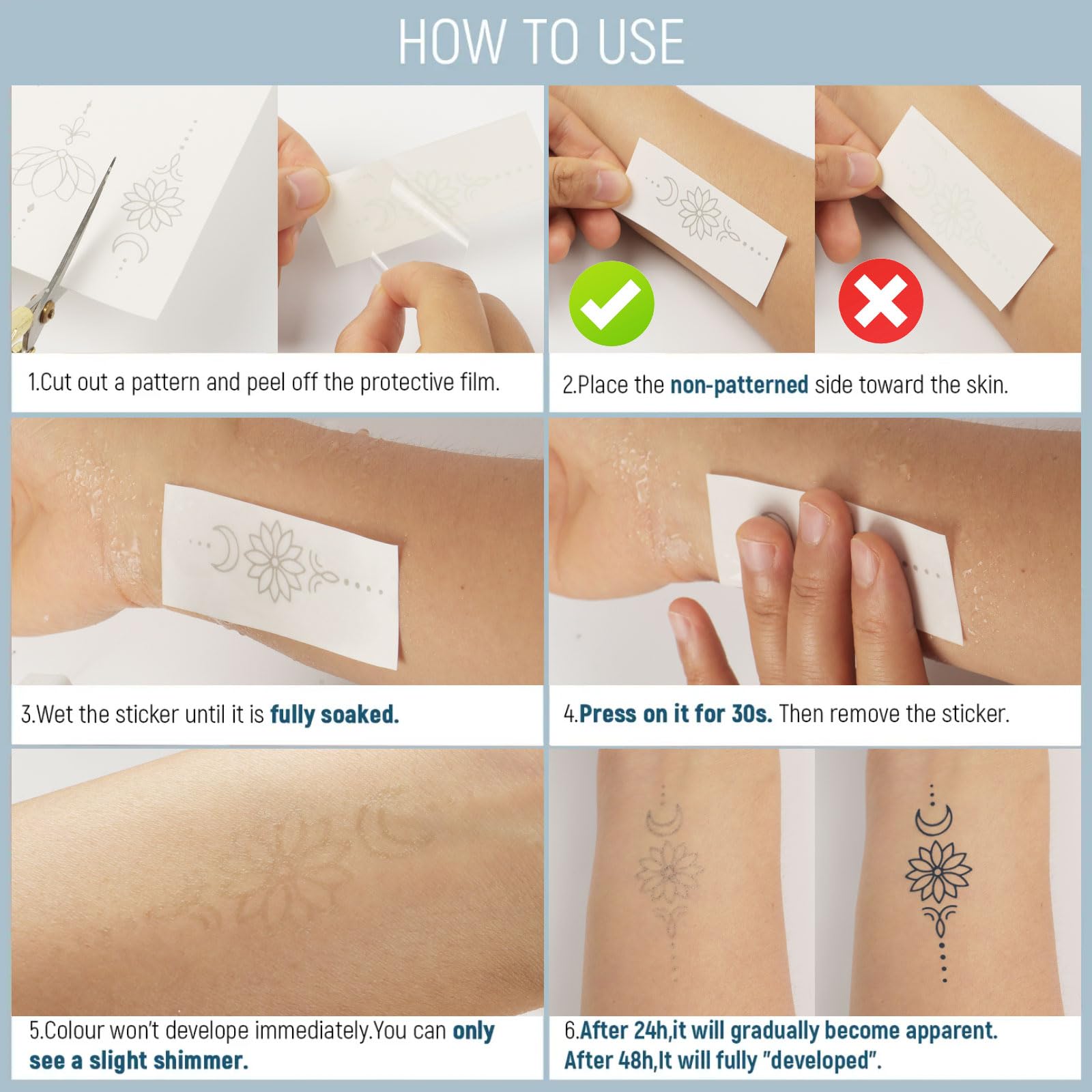 HOW TO USE

1.Cut out a pattern and peel off the protective film.

2.Place the non-patterned side toward the skin.

3.Wet the sticker until it is fully soaked.

4.Press on it for 30s. Then remove the sticker.

5.Colour won't develope immediately.You can only see a slight shimmer.

6.After 24h,it will gradually become apparent. After 48h,It will fully "developed".