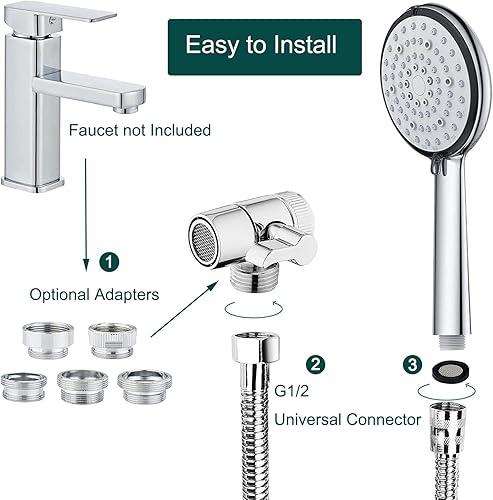 Easy to Install

Faucet not Included

1

Optional Adapters

2

G1/2

Universal Connector

3