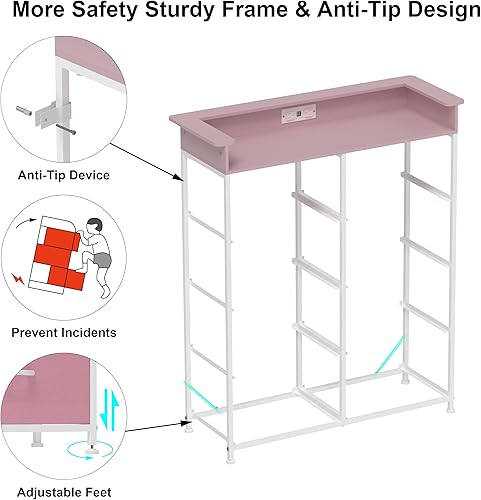 More Safety Sturdy Frame & Anti-Tip Design

Anti-Tip Device

Prevent Incidents

Adjustable Feet