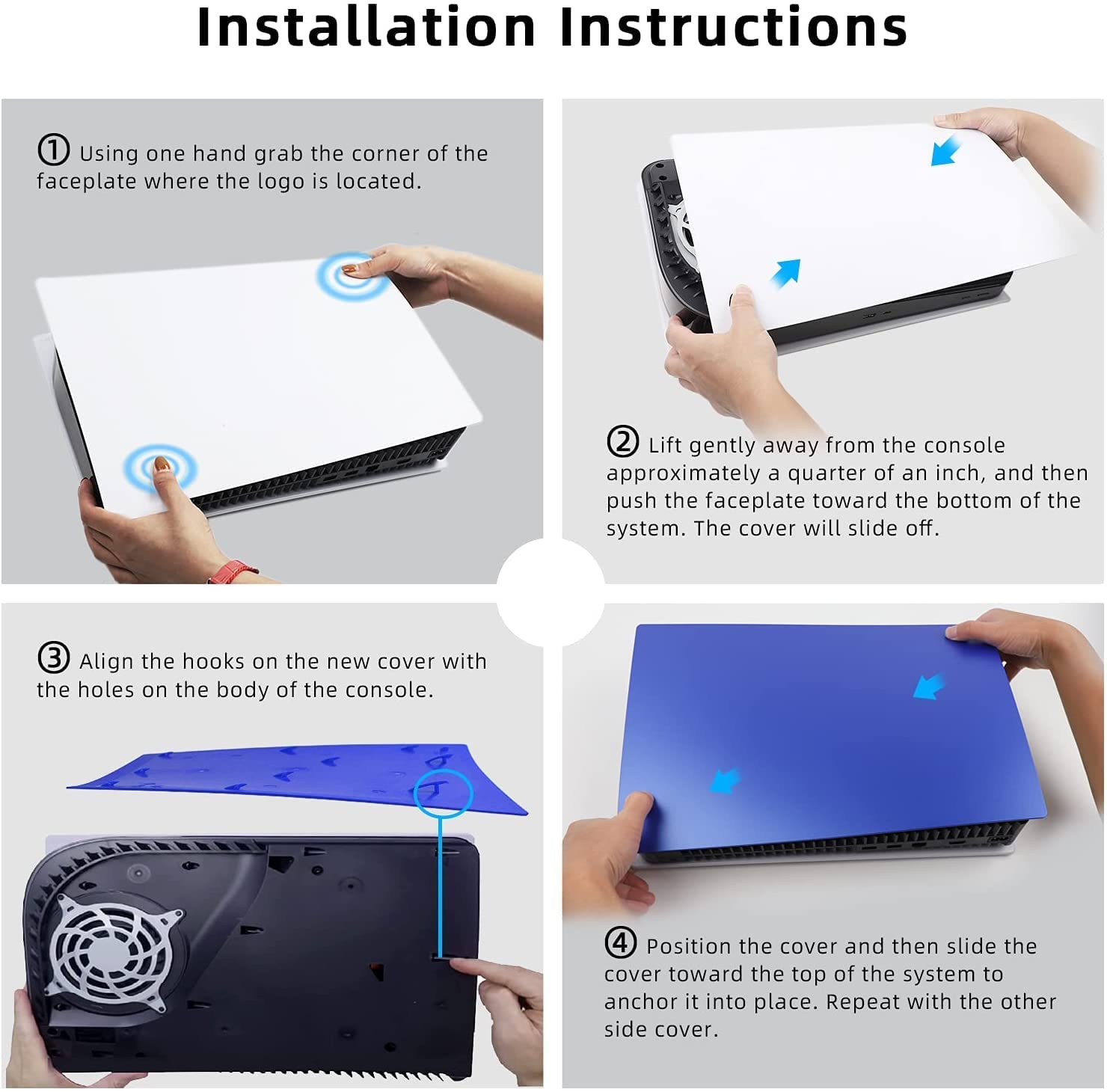 Installation Instructions

① Using one hand grab the corner of the faceplate where the logo is located.

② Lift gently away from the console approximately a quarter of an inch, and then push the faceplate toward the bottom of the system. The cover will slide off.

③ Align the hooks on the new cover with the holes on the body of the console.

④ Position the cover and then slide the cover toward the top of the system to anchor it into place. Repeat with the other side cover.