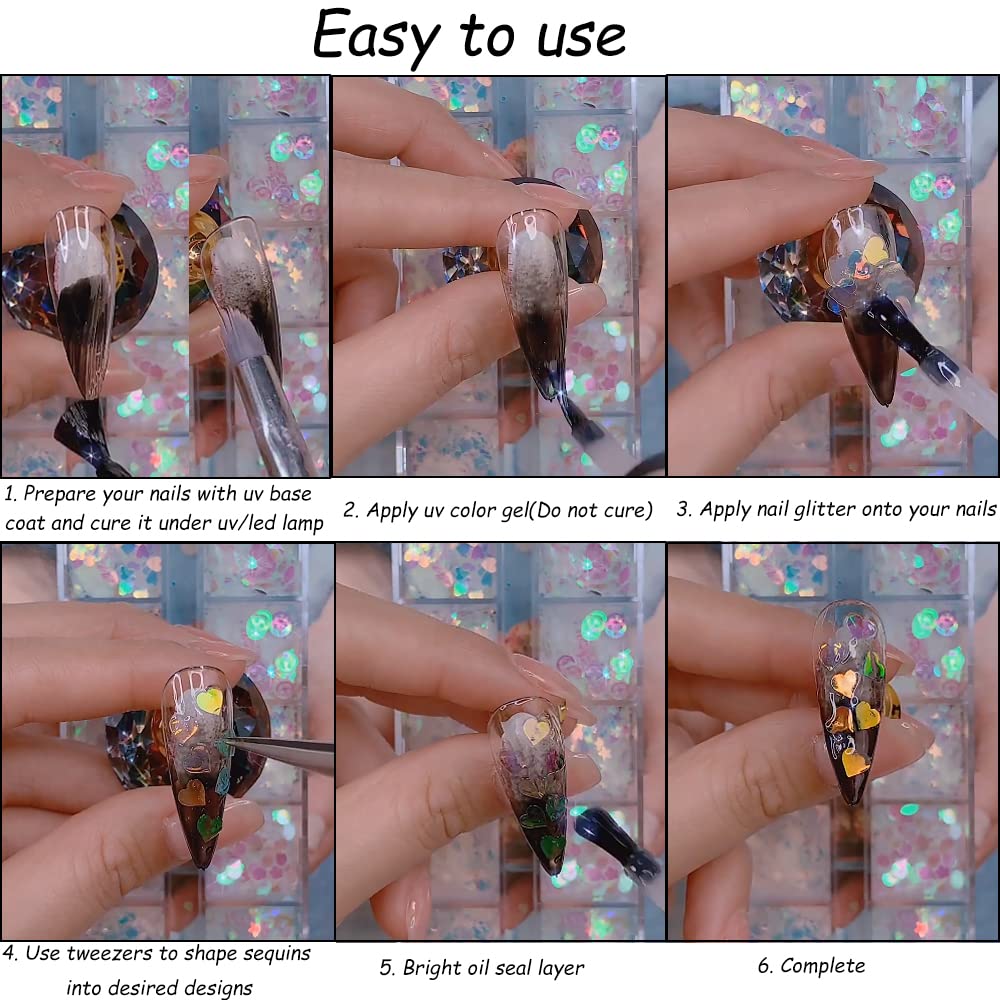 Easy to use

1. Prepare your nails with uv base coat and cure it under uv/led lamp

2. Apply uv color gel(Do not cure)

3. Apply nail glitter onto your nails

4. Use tweezers to shape sequins into desired designs

5. Bright oil seal layer

6. Complete