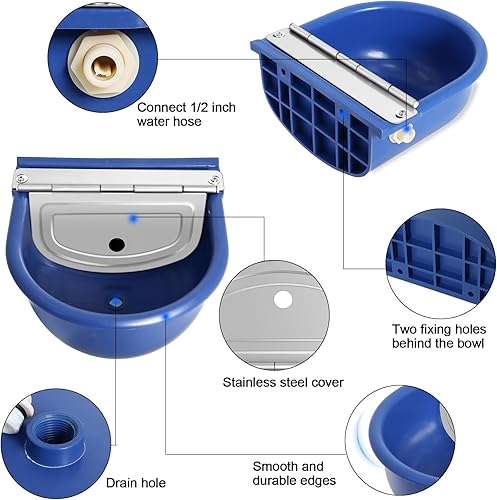 Connect 1/2 inch water hose

Two fixing holes behind the bowl

Stainless steel cover

Drain hole

Smooth and durable edges