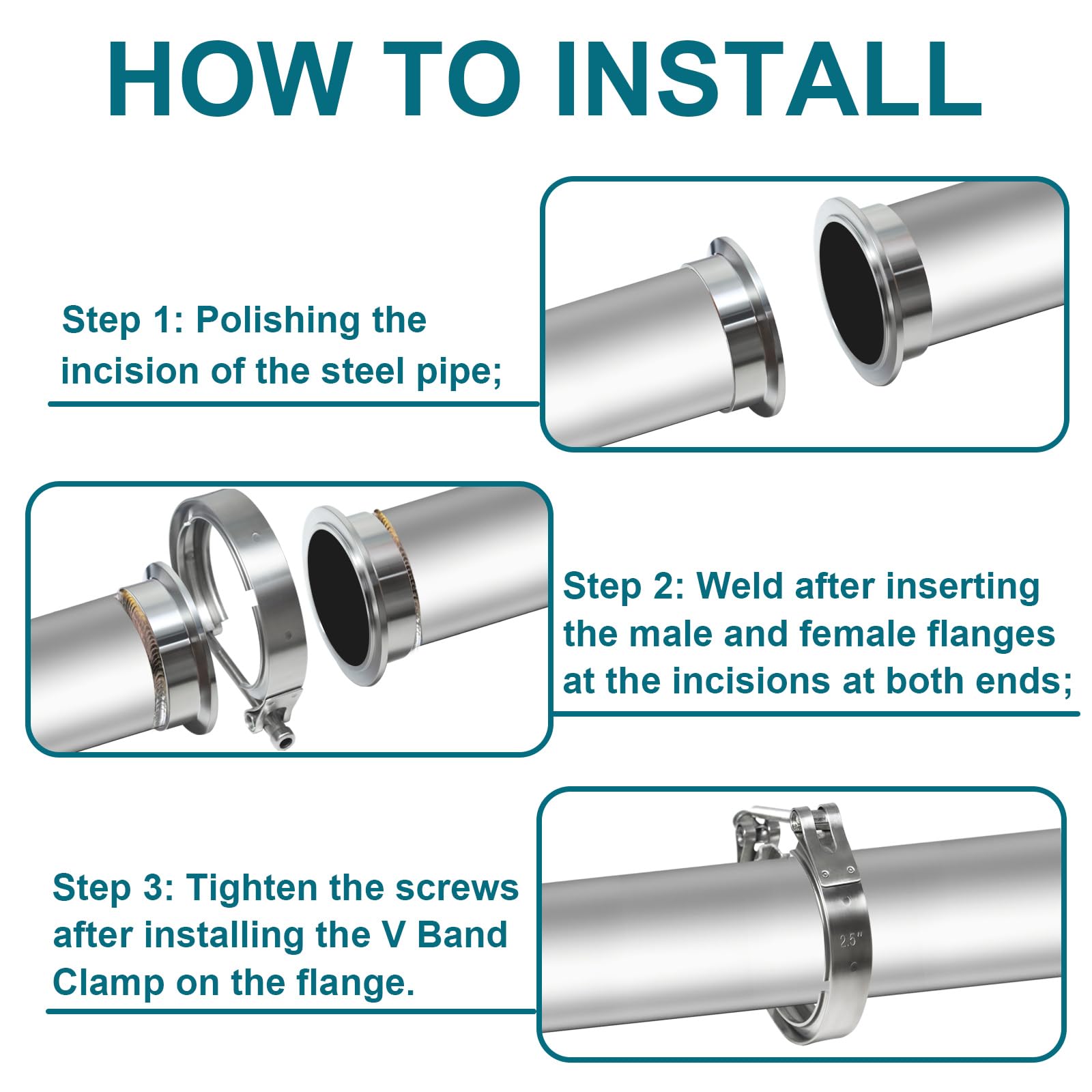 HOW TO INSTALL

Step 1: Polishing the incision of the steel pipe;

Step 2: Weld after inserting the male and female flanges at the incisions at both ends;

Step 3: Tighten the screws after installing the V Band Clamp on the flange.

2.5"