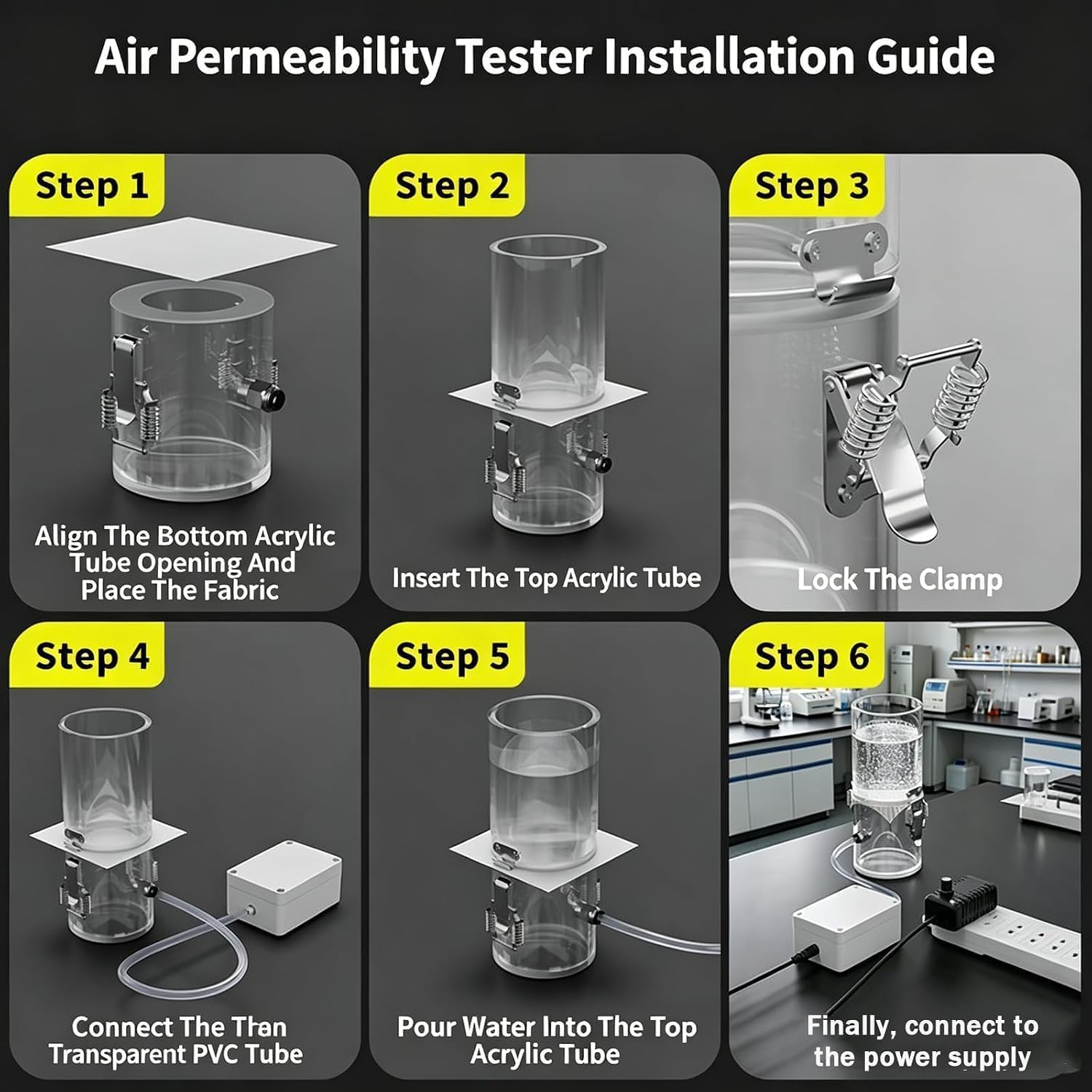 Air Permeability Tester Installation Guide

Step 1

Align The Bottom Acrylic Tube Opening And Place The Fabric

Step 2

Insert The Top Acrylic Tube

Step 3

Lock The Clamp

Step 4

Connect The Tran Transparent PVC Tube

Step 5

Pour Water Into The Top Acrylic Tube

Step 6

Finally, connect to the power supply