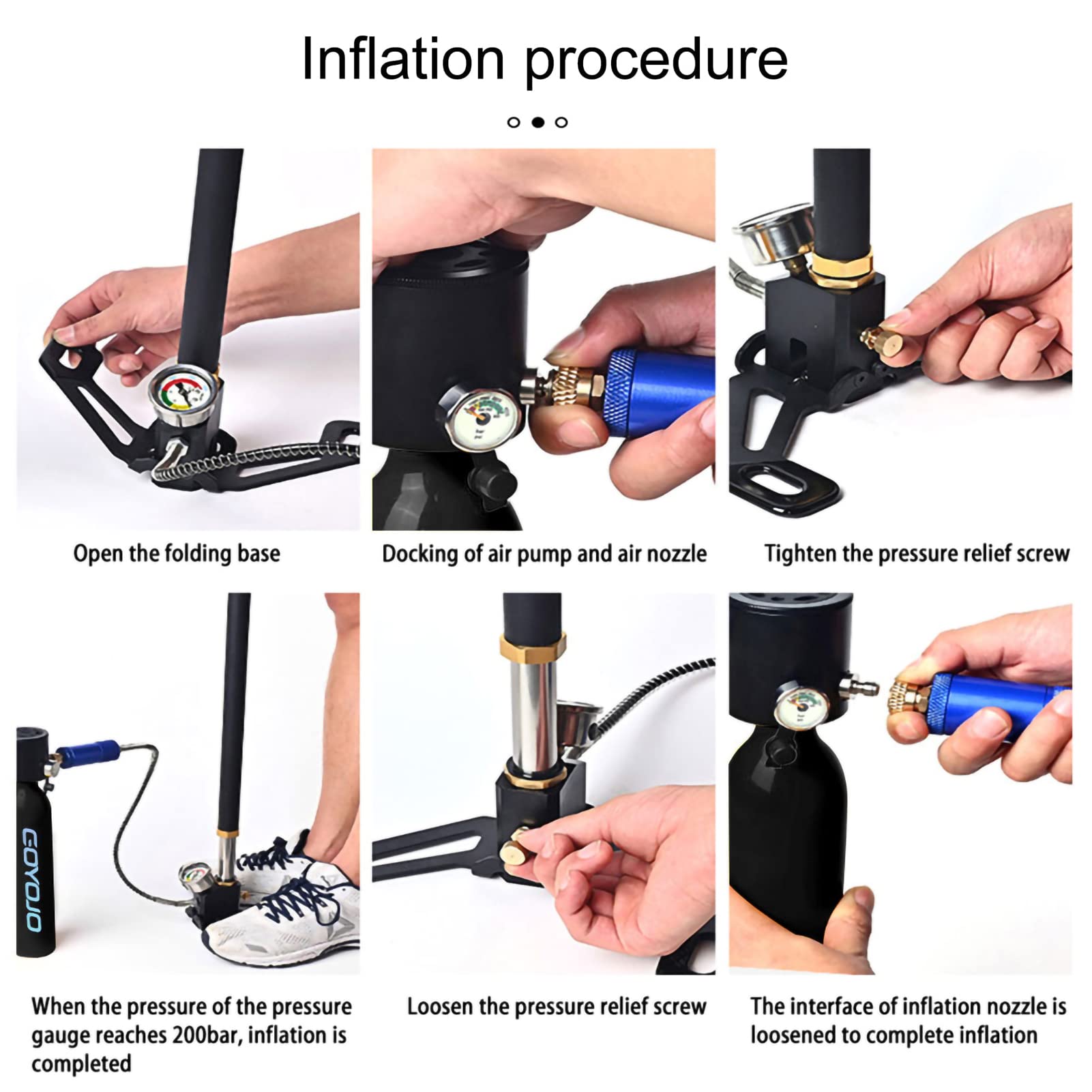 Inflation procedure

Open the folding base

Docking of air pump and air nozzle

Tighten the pressure relief screw

GOYOJO

When the pressure of the pressure gauge reaches 200bar, inflation is completed

Loosen the pressure relief screw

The interface of inflation nozzle is loosened to complete inflation