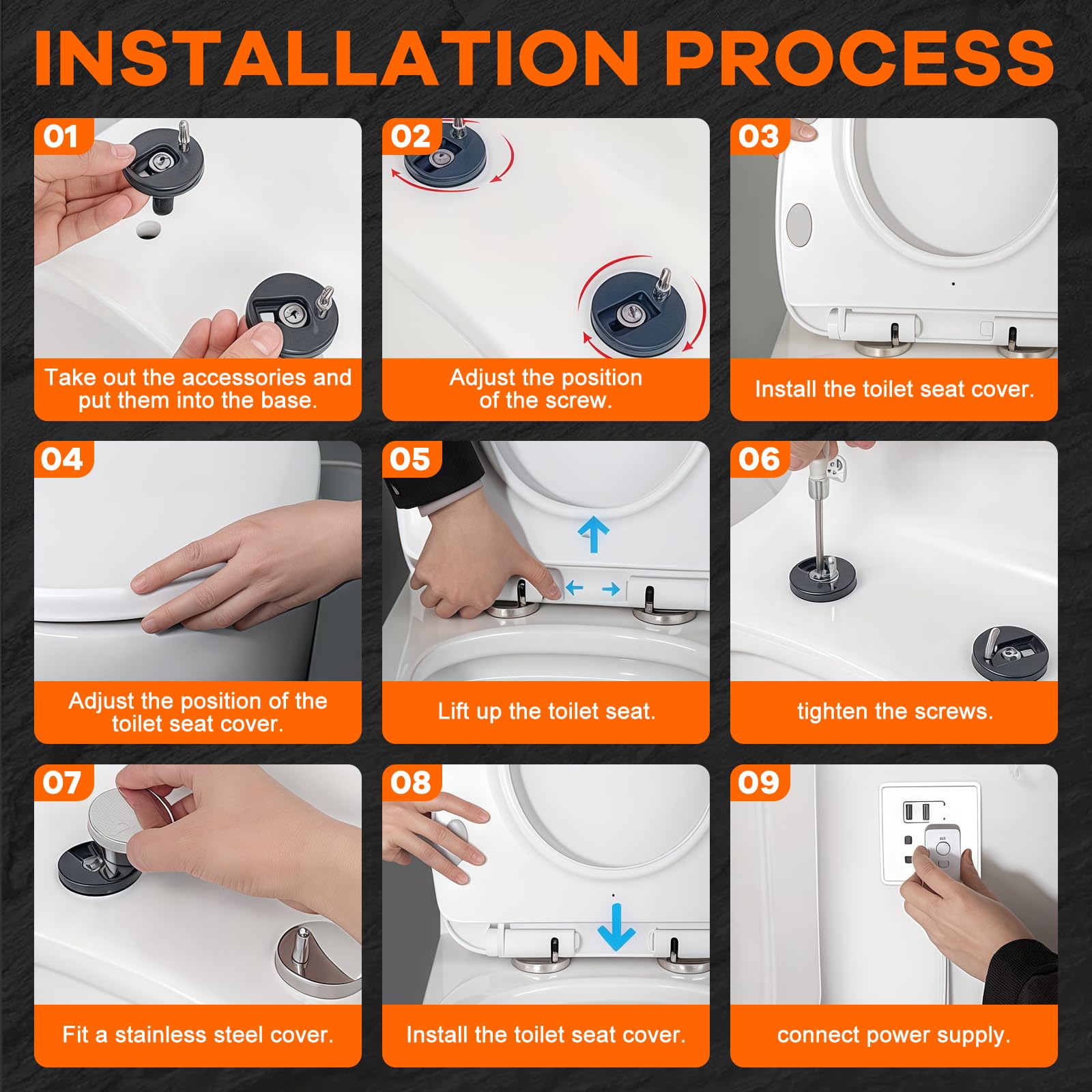 INSTALLATION PROCESS

01
Take out the accessories and put them into the base.

02
Adjust the position of the screw.

03
Install the toilet seat cover.

04
Adjust the position of the toilet seat cover.

05
Lift up the toilet seat.

06
tighten the screws.

07
Fit a stainless steel cover.

08
Install the toilet seat cover.

09
connect power supply.