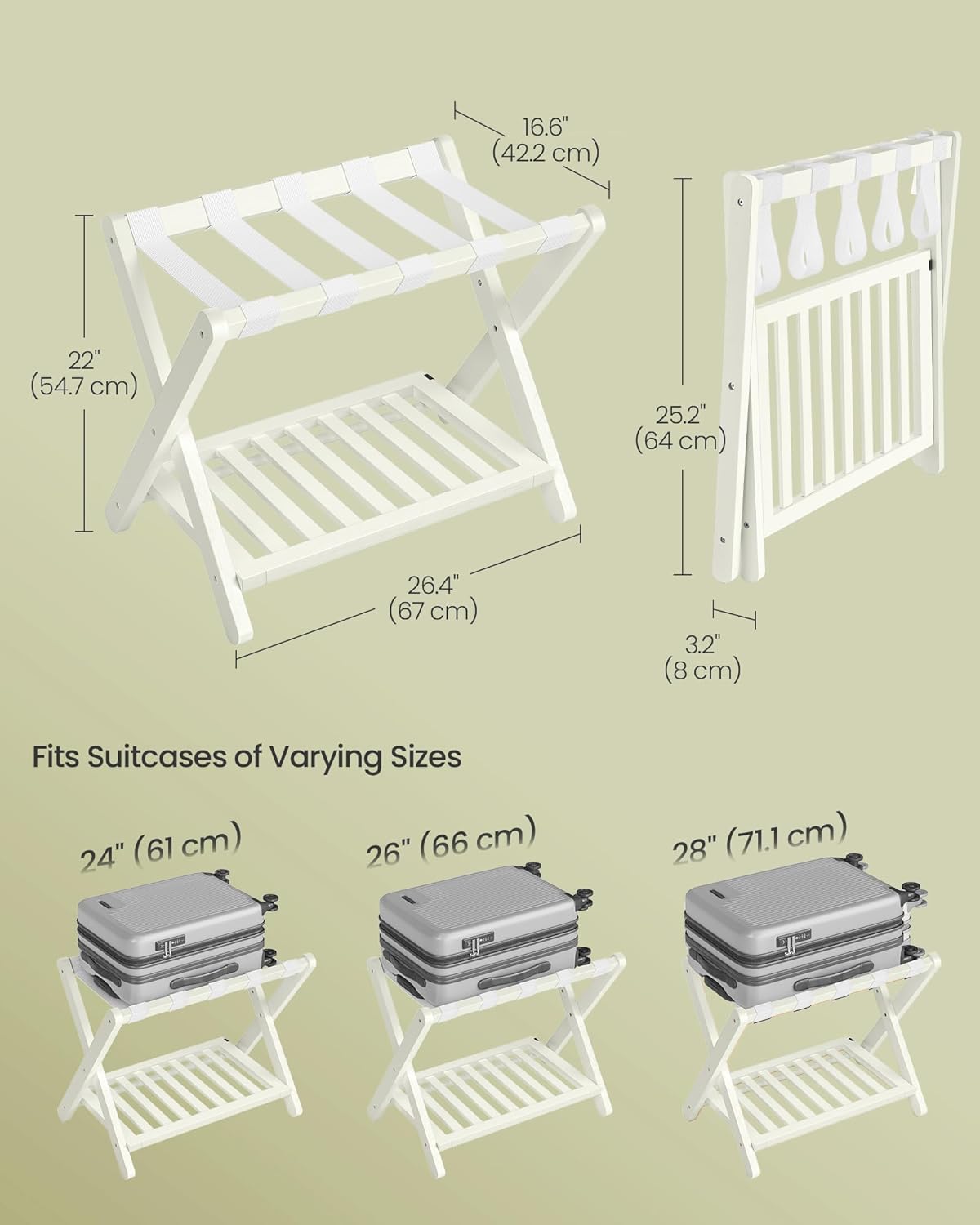 16.6"
(42.2 cm)

22"
(54.7 cm)

26.4"
(67 cm)

25.2"
(64 cm)

3.2"
(8 cm)

Fits Suitcases of Varying Sizes

24" (61 cm)

26" (66 cm)

28" (71.1 cm)