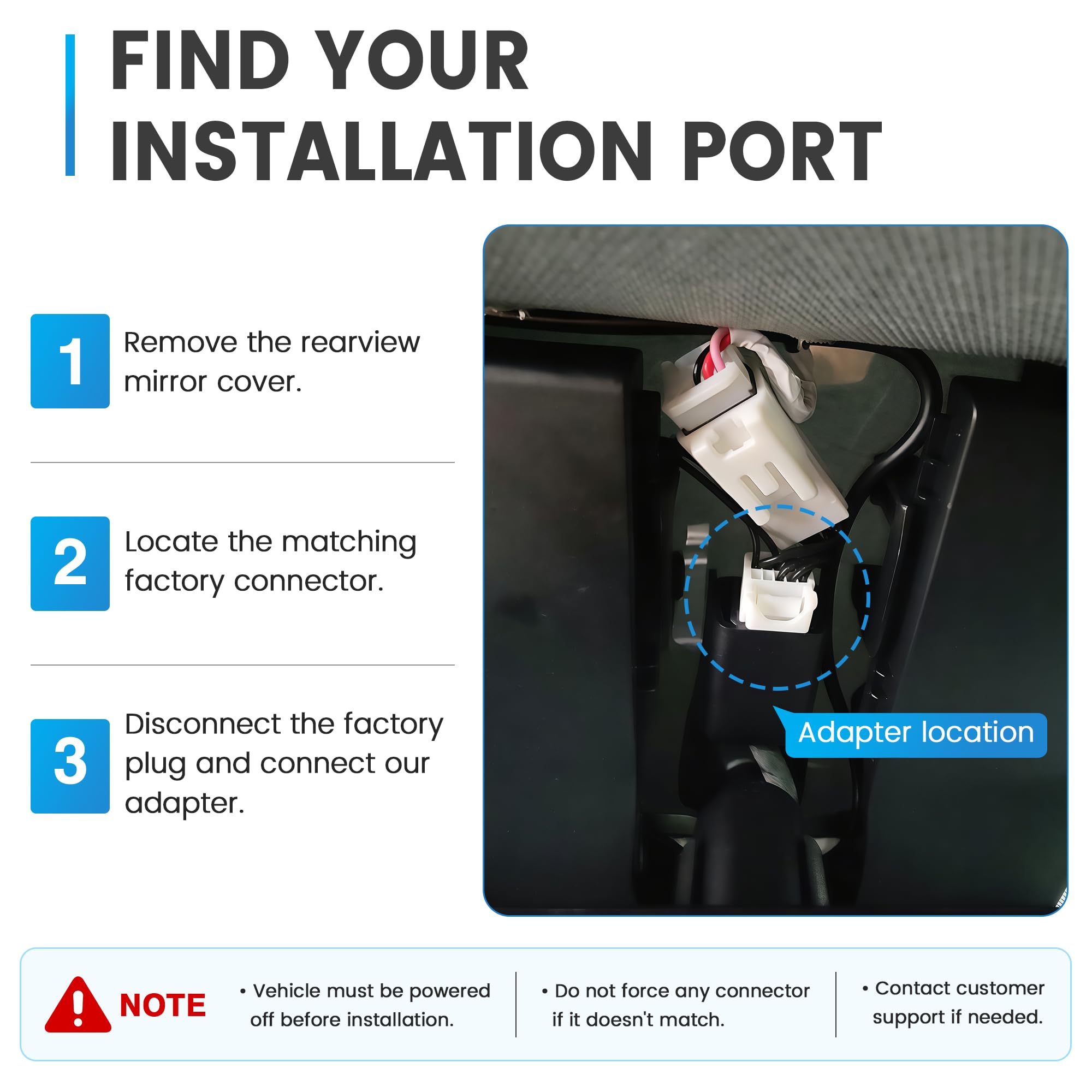 FIND YOUR INSTALLATION PORT

1 Remove the rearview mirror cover.

2 Locate the matching factory connector.

3 Disconnect the factory plug and connect our adapter.

Adapter location

NOTE

• Vehicle must be powered off before installation.

• Do not force any connector if it doesn't match.

• Contact customer support if needed.