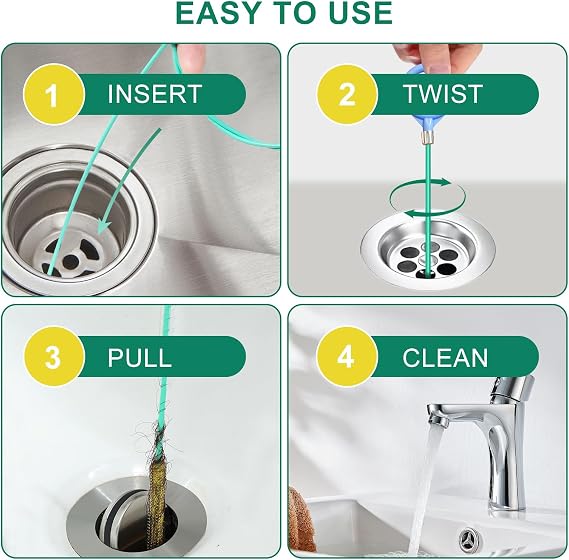 EASY TO USE

1 INSERT

2 TWIST

3 PULL

4 CLEAN