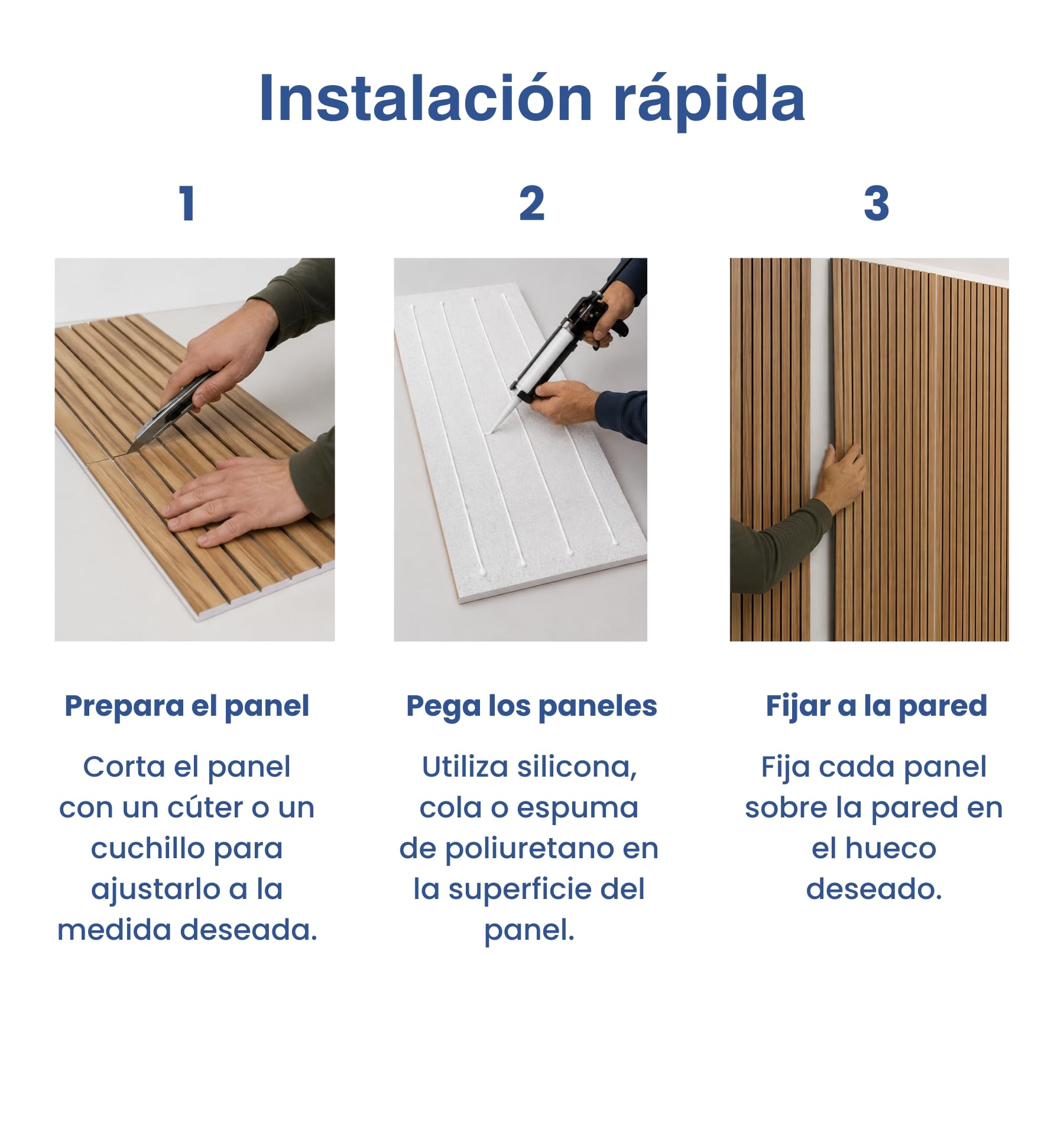 Instalación rápida

1

Prepara el panel

Corta el panel con un cúter o un cuchillo para ajustarlo a la medida deseada.

2

Pega los paneles

Utiliza silicona, cola o espuma de poliuretano en la superficie del panel.

3

Fijar a la pared

Fija cada panel sobre la pared en el hueco deseado.