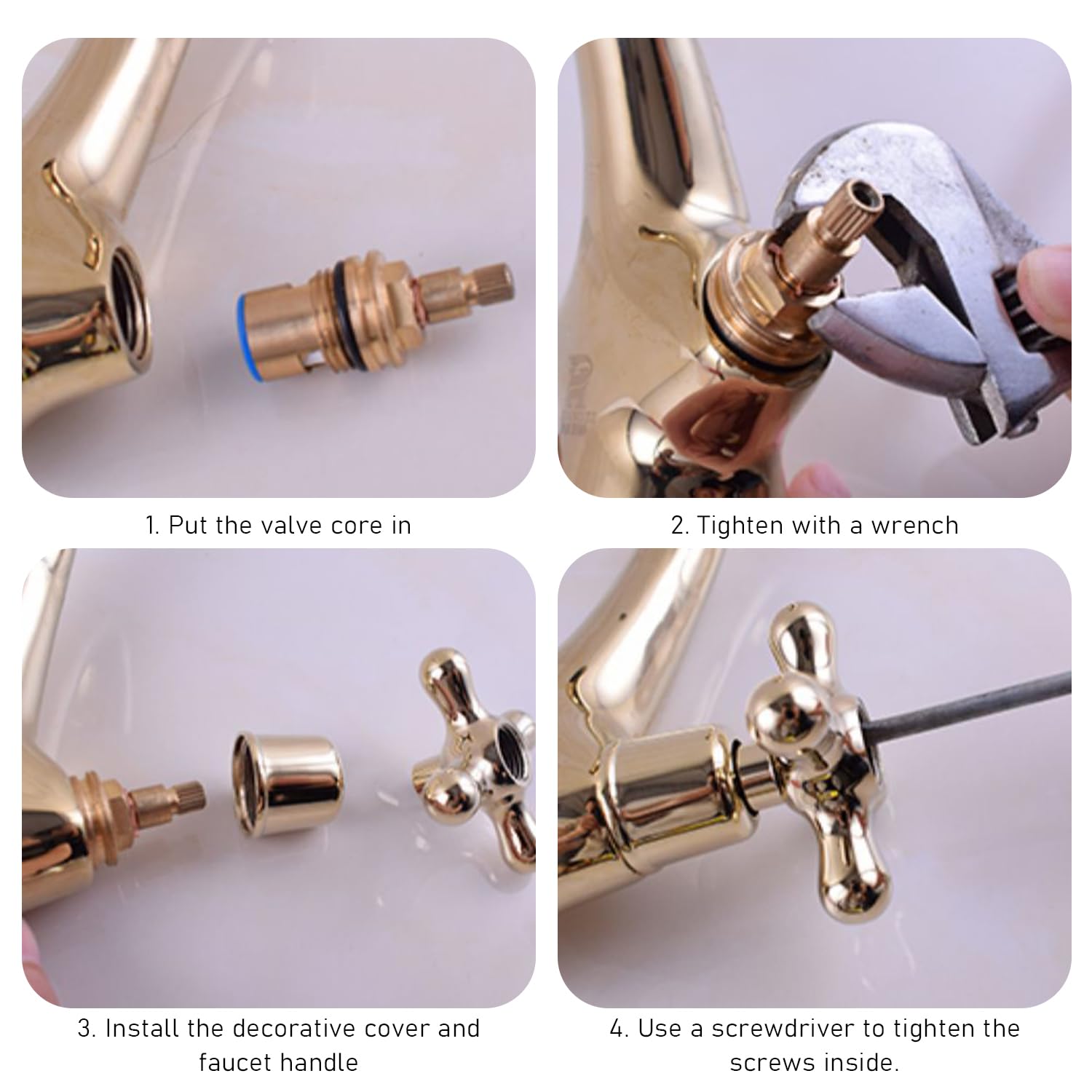 1. Put the valve core in

2. Tighten with a wrench

3. Install the decorative cover and faucet handle

4. Use a screwdriver to tighten the screws inside.