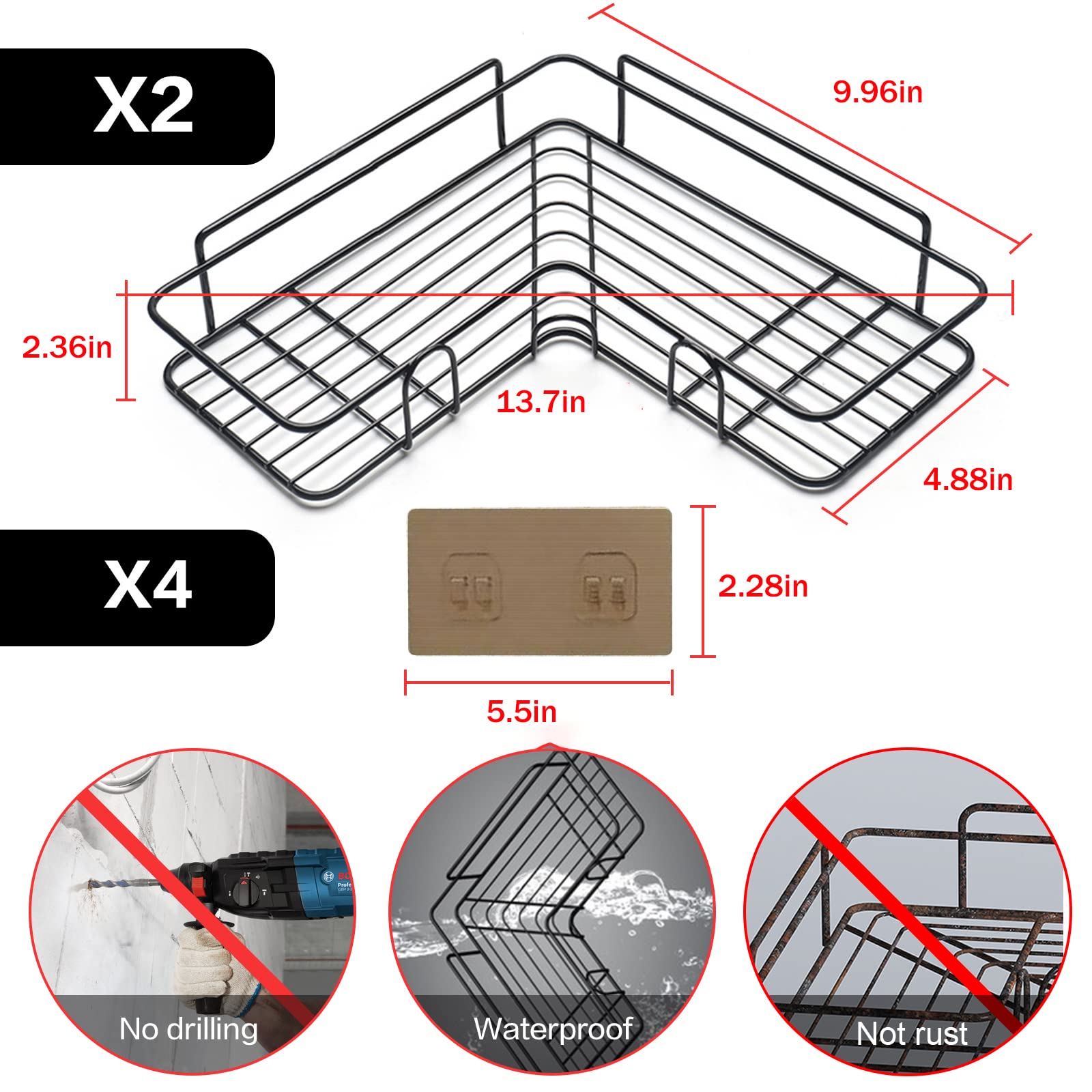 X2

9.96in

2.36in

13.7in

4.88in

X4

2.28in

5.5in

No drilling

Waterproof

Not rust