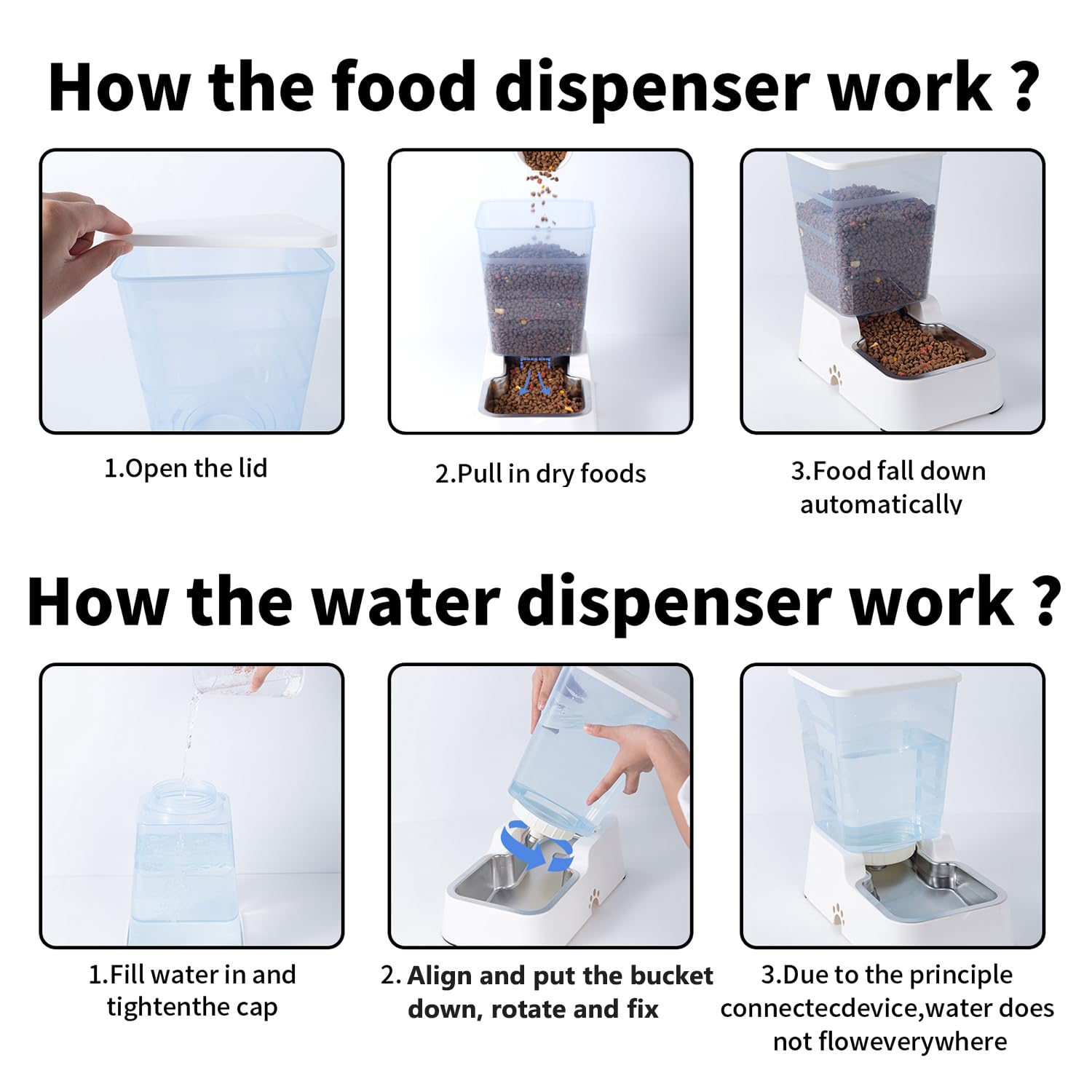 How the food dispenser work ?

1.Open the lid

2.Pull in dry foods

3.Food fall down automatically

How the water dispenser work ?

1.Fill water in and tightenthe cap

2. Align and put the bucket down, rotate and fix

3.Due to the principle connectecdevice,water does not floweverywhere